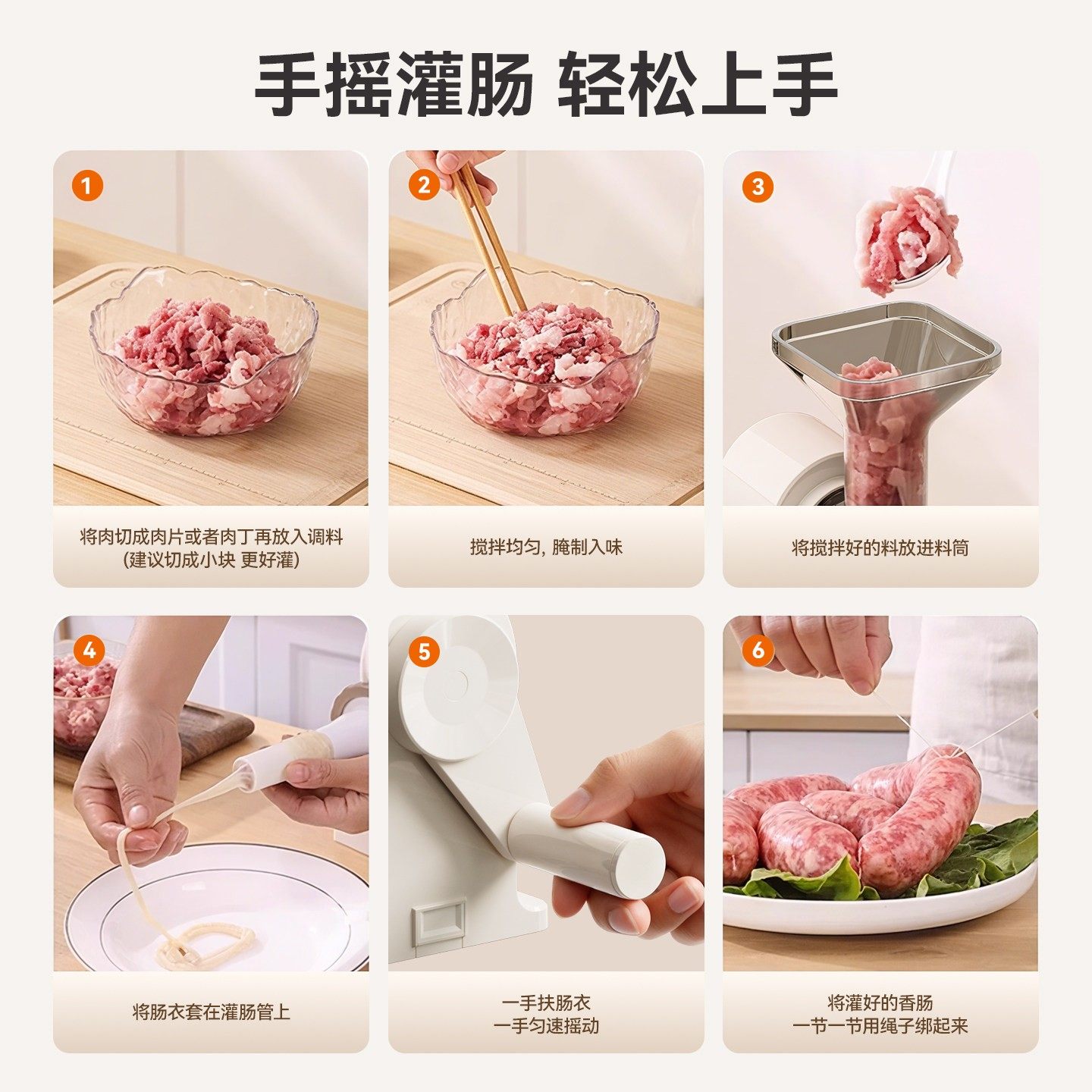 手摇灌肠 轻松上手

1

将肉切成肉片或者肉丁再放入调料
(建议切成小块 更好灌)

2

搅拌均匀, 腌制入味

3

将搅拌好的料放进料筒

4

将肠衣套在灌肠管上

5

一手扶肠衣
一手匀速摇动

6

将灌好的香肠
一节一节用绳子绑起来