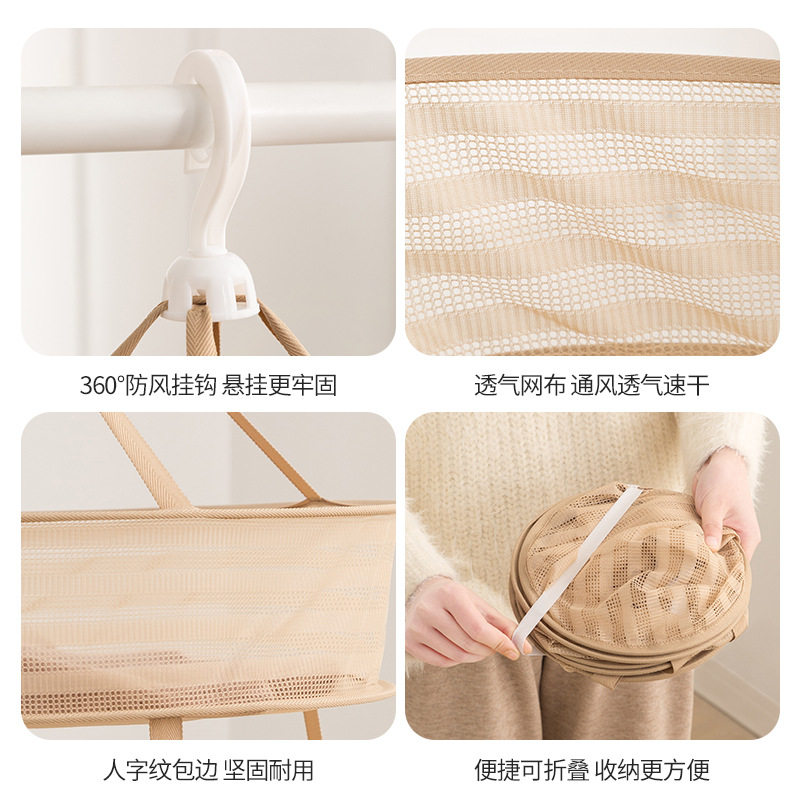 360°防风挂钩 悬挂更牢固

透气网布 通风透气速干

人字纹包边 坚固耐用

便捷可折叠 收纳更方便