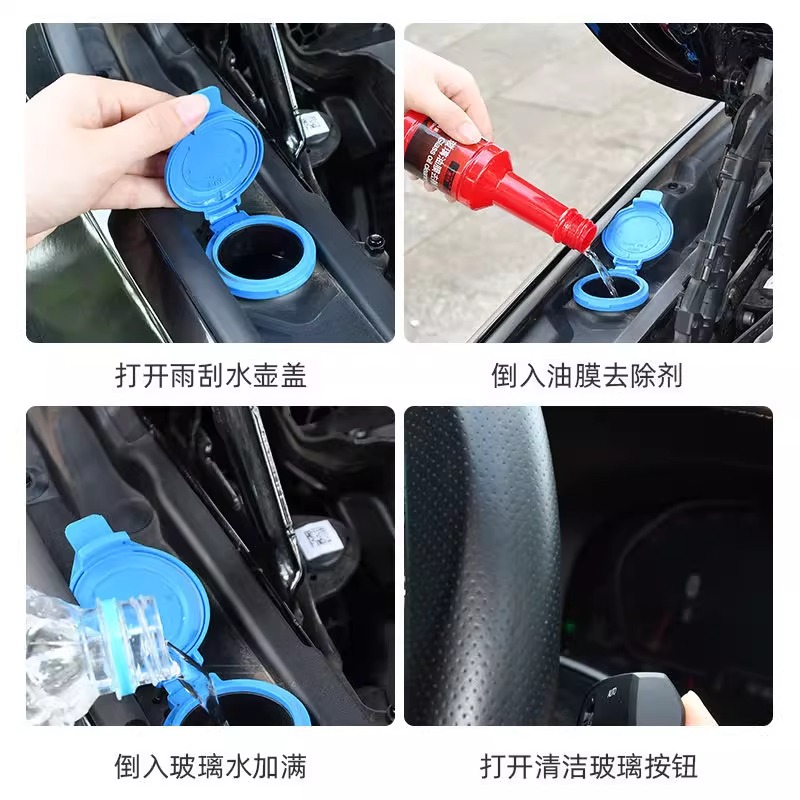 打开雨刮水壶盖

倒入油膜去除剂

倒入玻璃水加满

打开清洁玻璃按钮