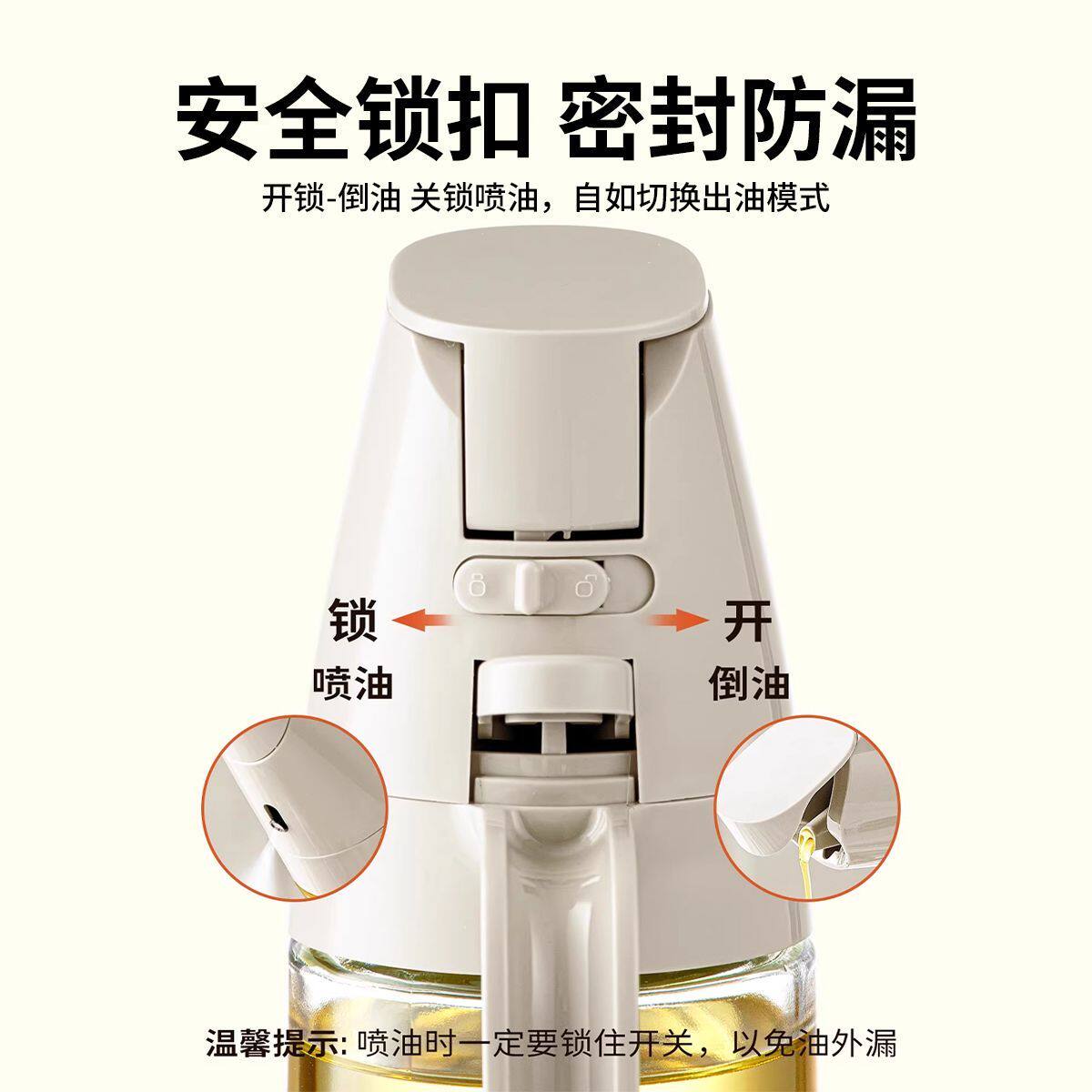 安全锁扣 密封防漏

开锁-倒油 关锁喷油，自如切换出油模式

锁
喷油

开
倒油

温馨提示: 喷油时一定要锁住开关，以免油外漏