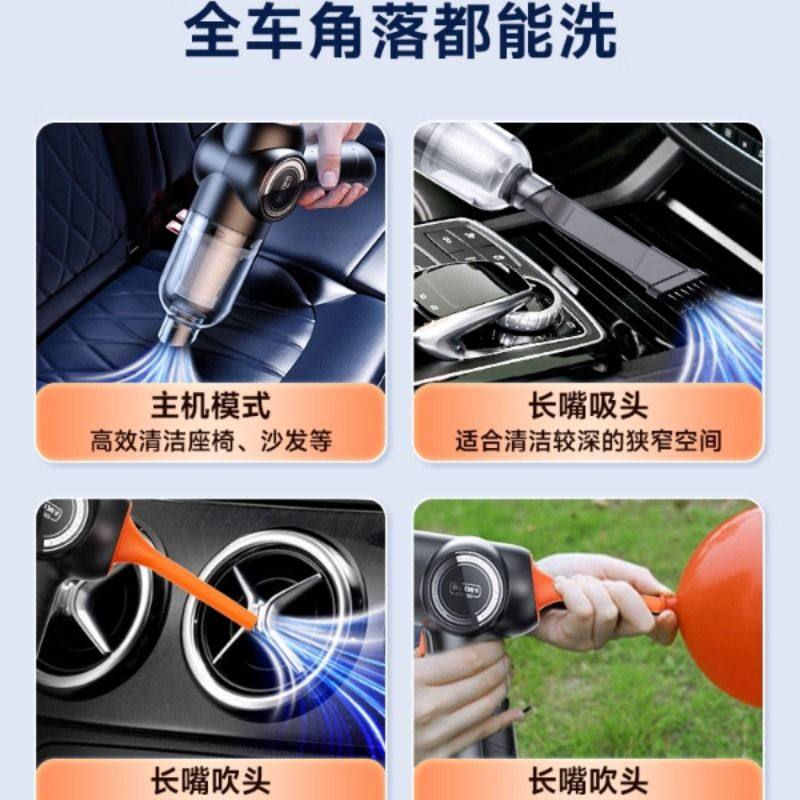 全车角落都能洗

主机模式
高效清洁座椅、沙发等

长嘴吸头
适合清洁较深的狭窄空间

长嘴吹头

长嘴吹头