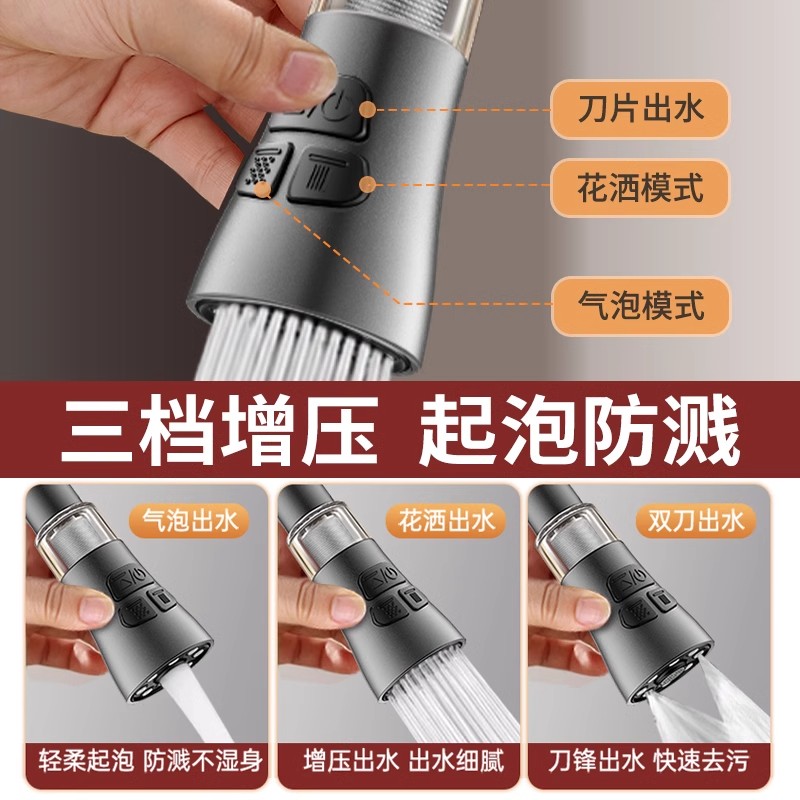 刀片出水
花洒模式
气泡模式

三档增压 起泡防溅

气泡出水
轻柔起泡 防溅不湿身

花洒出水
增压出水 出水细腻

双刀出水
刀锋出水 快速去污