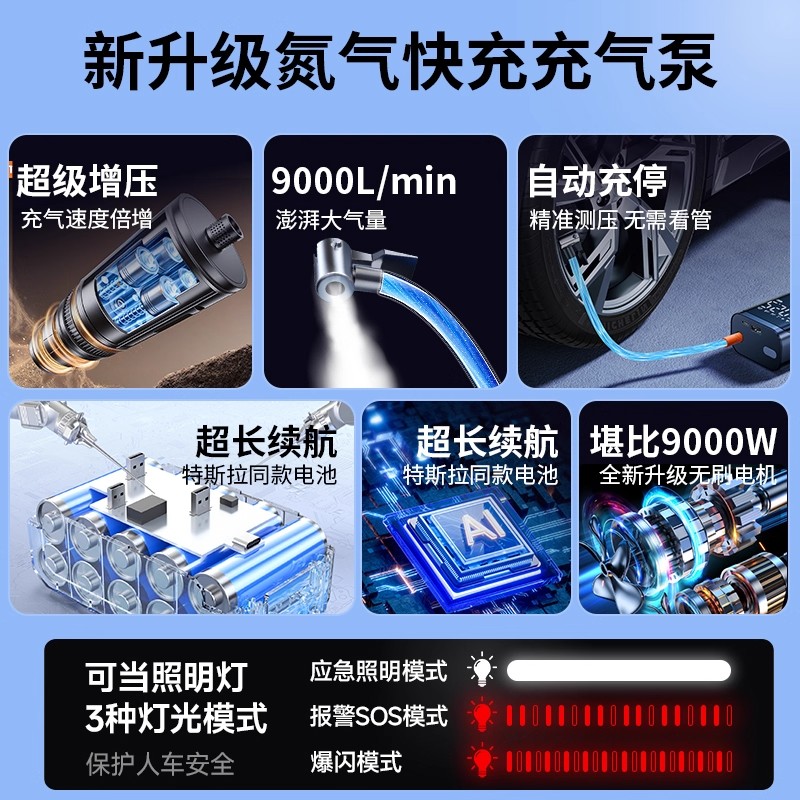 新升级氮气快充充气泵

超级增压
充气速度倍增

9000L/min
澎湃大气量

自动充停
精准测压 无需看管

超长续航
特斯拉同款电池

超长续航
特斯拉同款电池

AI

堪比9000W
全新升级无刷电机

可当照明灯
3种灯光模式
保护人车安全

应急照明模式
报警SOS模式
爆闪模式