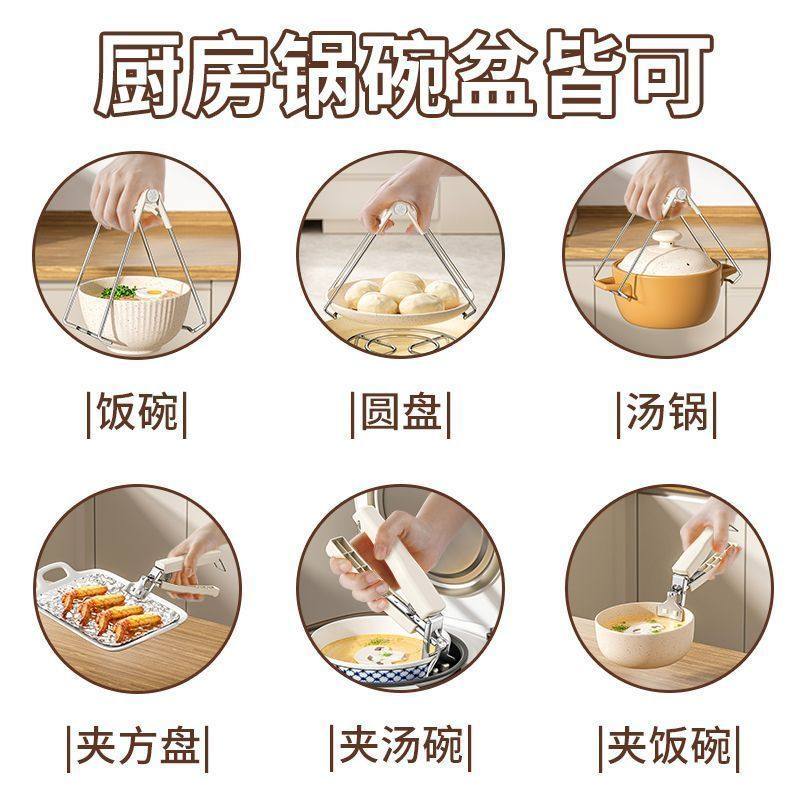 厨房锅碗盆皆可

|饭碗|

|圆盘|

|汤锅|

|夹方盘|

|夹汤碗|

|夹饭碗|