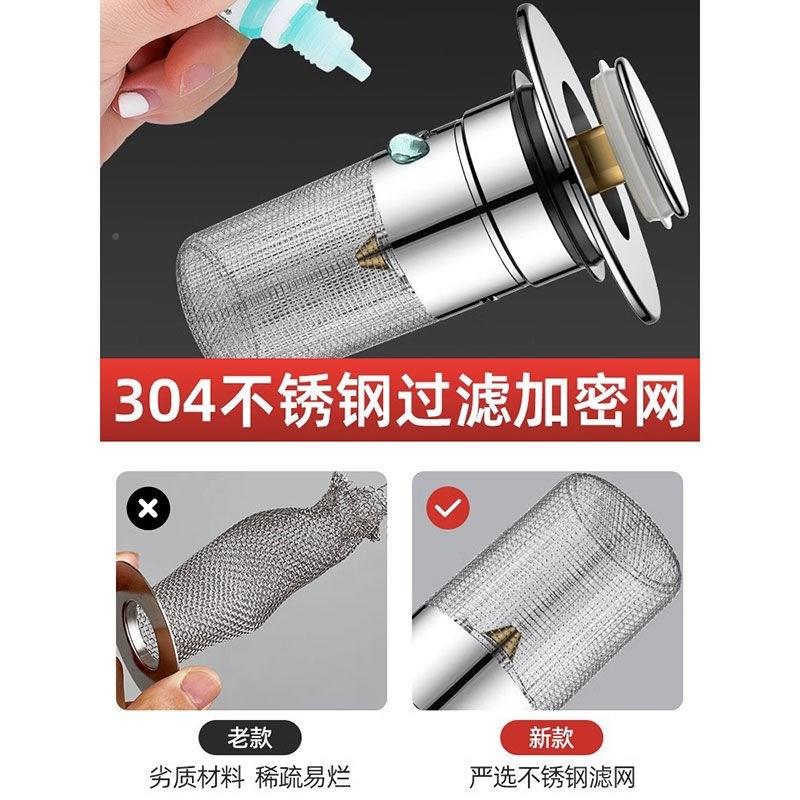 304不锈钢过滤加密网

老款
劣质材料 稀疏易烂

新款
严选不锈钢滤网