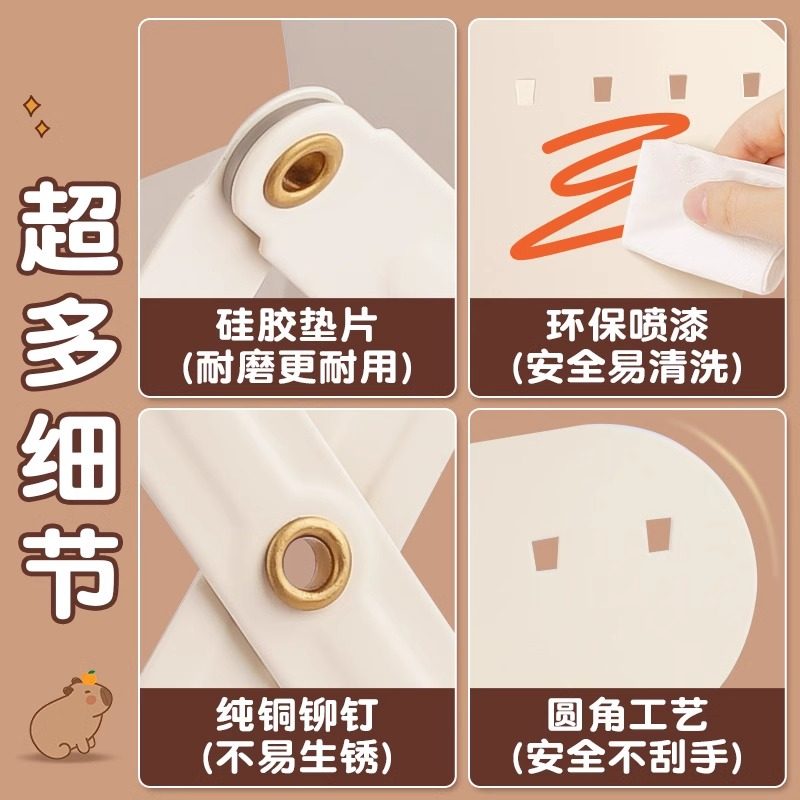 超多细节

硅胶垫片
(耐磨更耐用)

环保喷漆
(安全易清洗)

纯铜铆钉
(不易生锈)

圆角工艺
(安全不刮手)