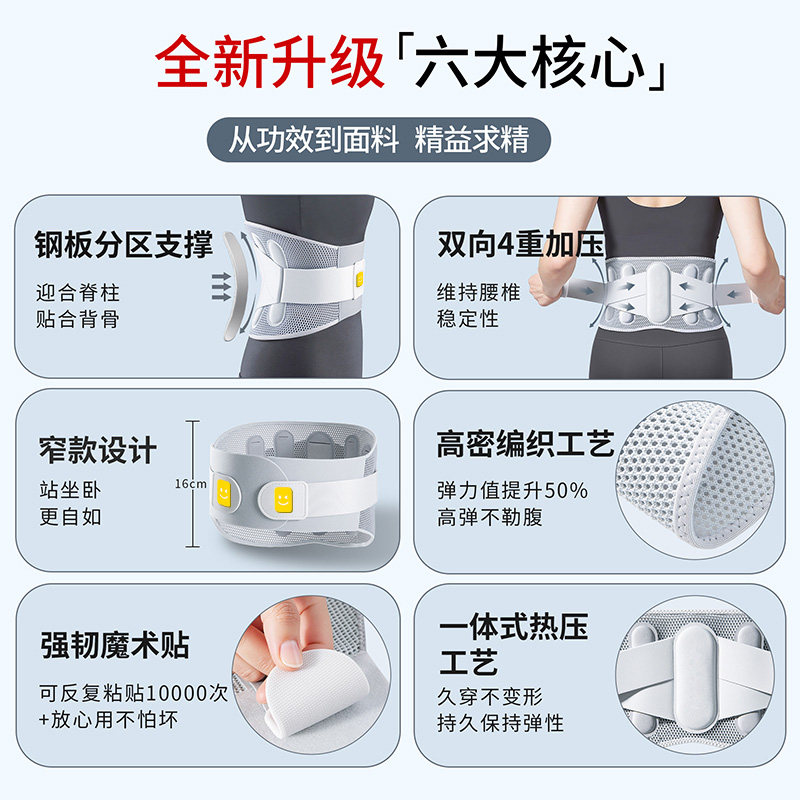 全新升级「六大核心」

从功效到面料 精益求精

钢板分区支撑

迎合脊柱
贴合背骨

双向4重加压

维持腰椎
稳定性

窄款设计

站坐卧
更自如

16cm

高密编织工艺

弹力值提升50%
高弹不勒腹

强韧魔术贴

可反复粘贴10000次
+放心用不怕坏

一体式热压工艺

久穿不变形
持久保持弹性