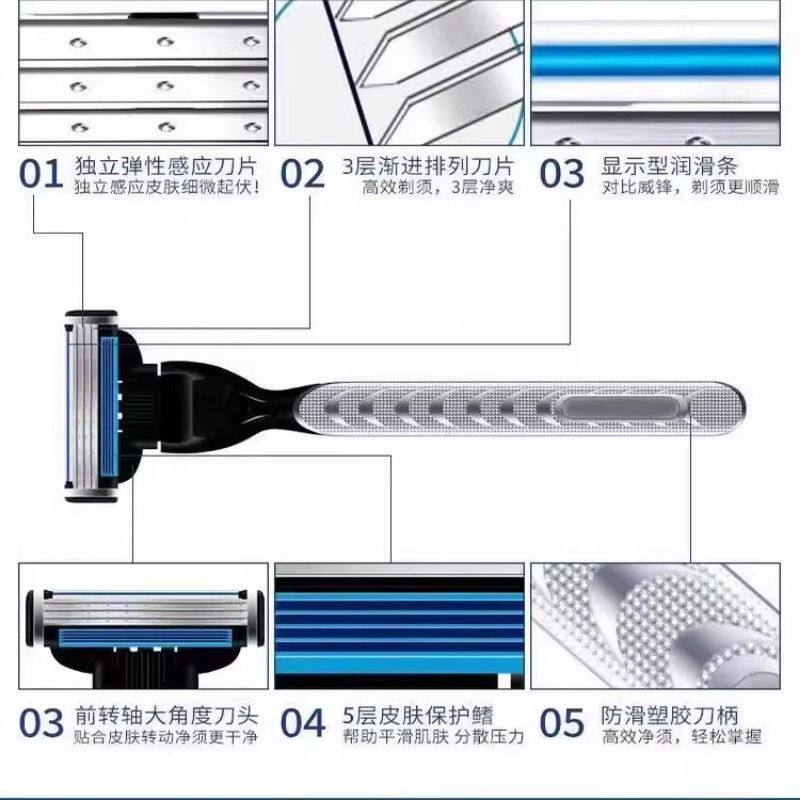 01 独立弹性感应刀片
独立感应皮肤细微起伏!

02 3层渐进排列刀片
高效剃须，3层净爽

03 显示型润滑条
对比威锋，剃须更顺滑

03 前转轴大角度刀头
贴合皮肤转动净须更干净

04 5层皮肤保护鳍
帮助平滑肌肤 分散压力

05 防滑塑胶刀柄
高效净须，轻松掌握