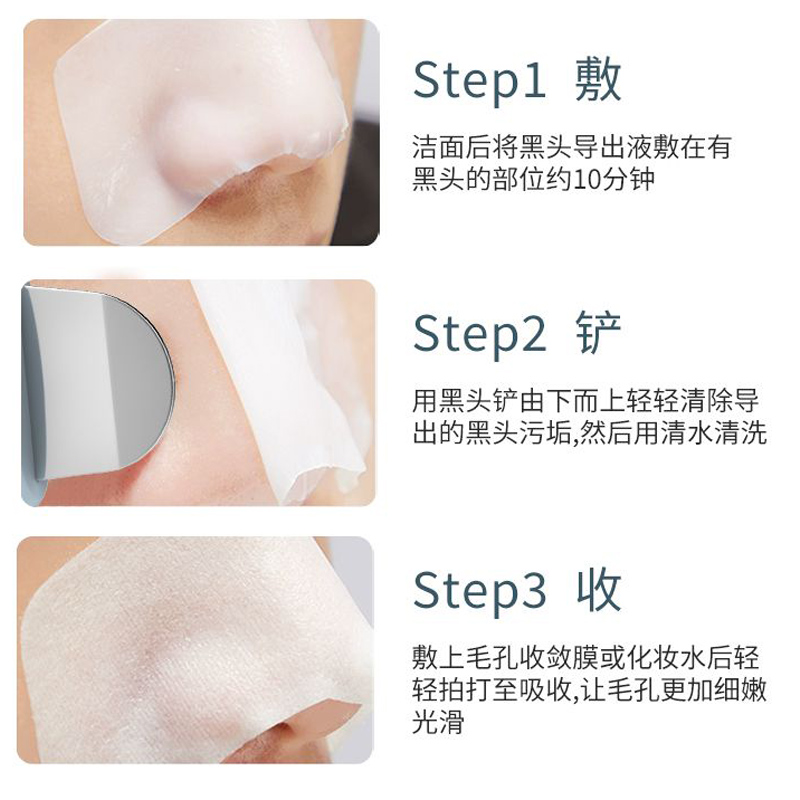 Step1 敷

洁面后将黑头导出液敷在有黑头的部位约10分钟

Step2 铲

用黑头铲由下而上轻轻清除导出的黑头污垢,然后用清水清洗

Step3 收

敷上毛孔收敛膜或化妆水后轻轻拍打至吸收,让毛孔更加细嫩光滑