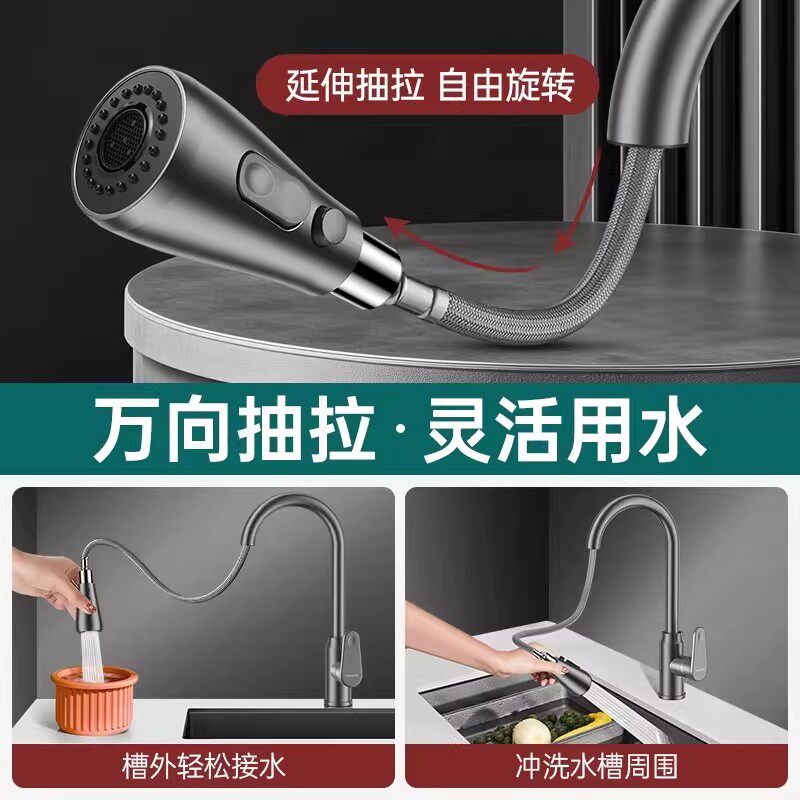 延伸抽拉 自由旋转

万向抽拉·灵活用水

槽外轻松接水

冲洗水槽周围