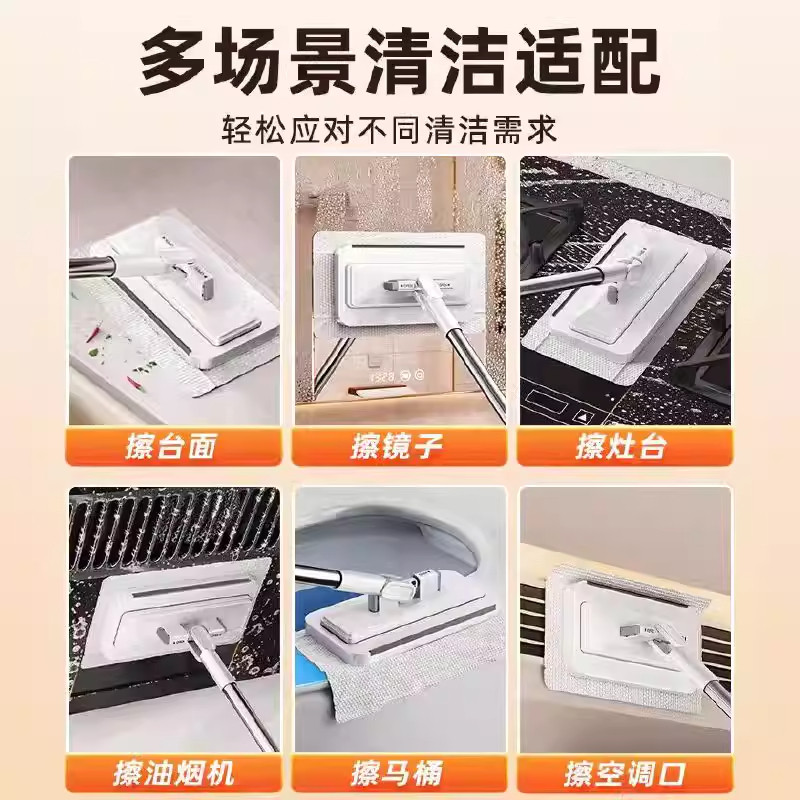 多场景清洁适配

轻松应对不同清洁需求

擦台面

擦镜子

擦灶台

擦油烟机

擦马桶

擦空调口