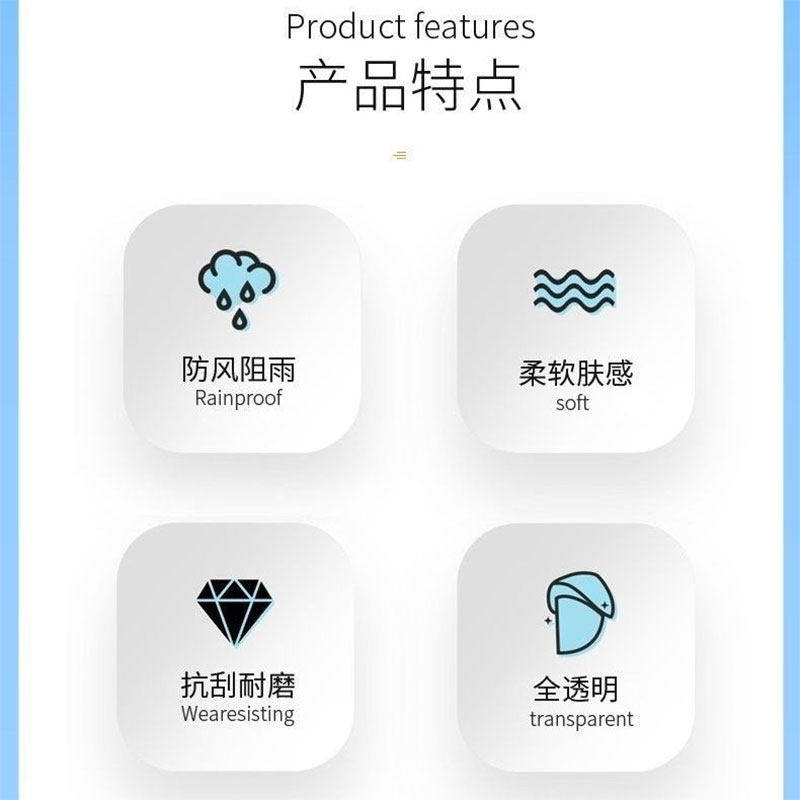 Product features
产品特点

防风阻雨
Rainproof

柔软肤感
soft

抗刮耐磨
Wearesisting

全透明
transparent