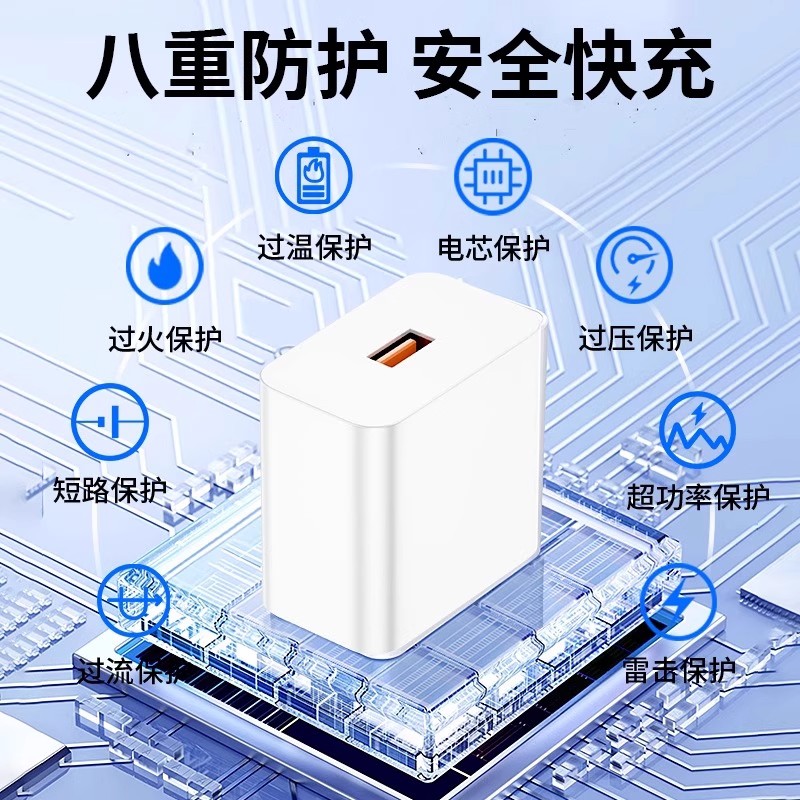 八重防护 安全快充

过温保护

电芯保护

过火保护

过压保护

短路保护

超功率保护

过流保护

雷击保护