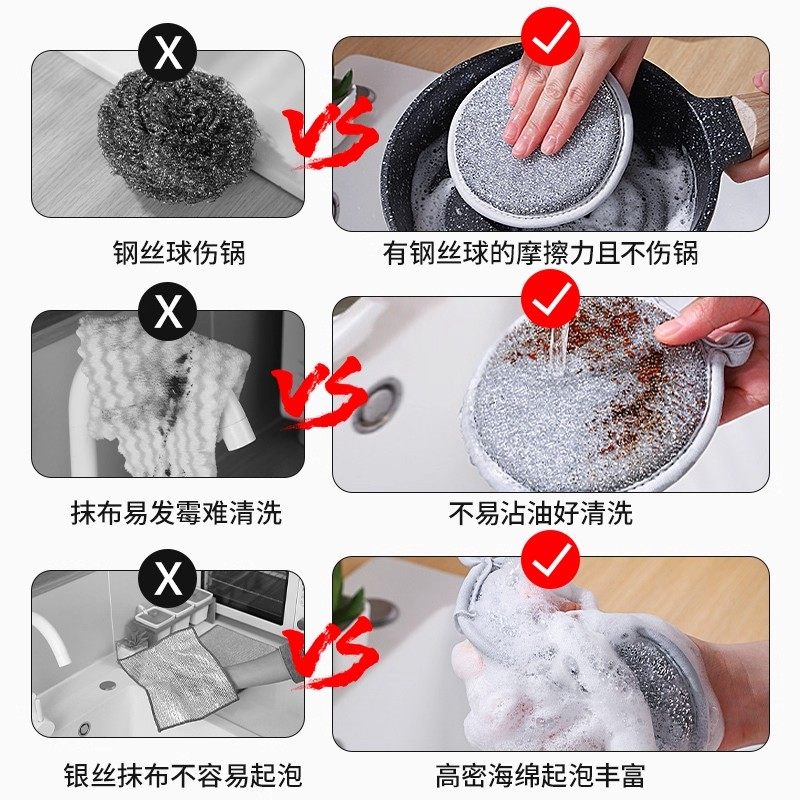 X
VS
钢丝球伤锅
有钢丝球的摩擦力且不伤锅

X
VS
抹布易发霉难清洗
不易沾油好清洗

X
VS
银丝抹布不容易起泡
高密海绵起泡丰富