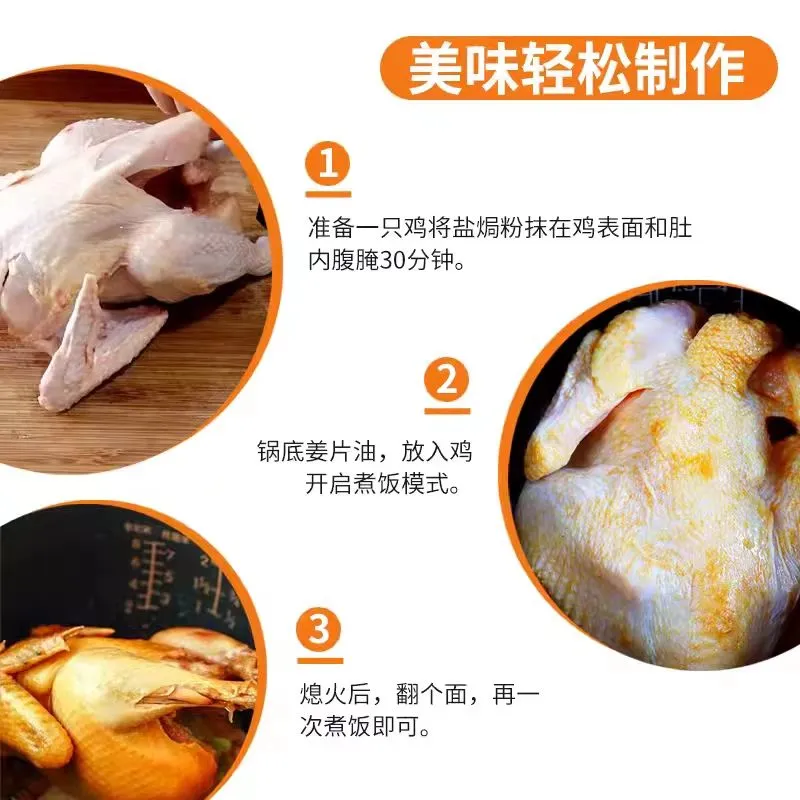 美味轻松制作

1

准备一只鸡将盐焗粉抹在鸡表面和肚内腹腌30分钟。

2

锅底姜片油，放入鸡开启煮饭模式。

3

熄火后，翻个面，再一次煮饭即可。