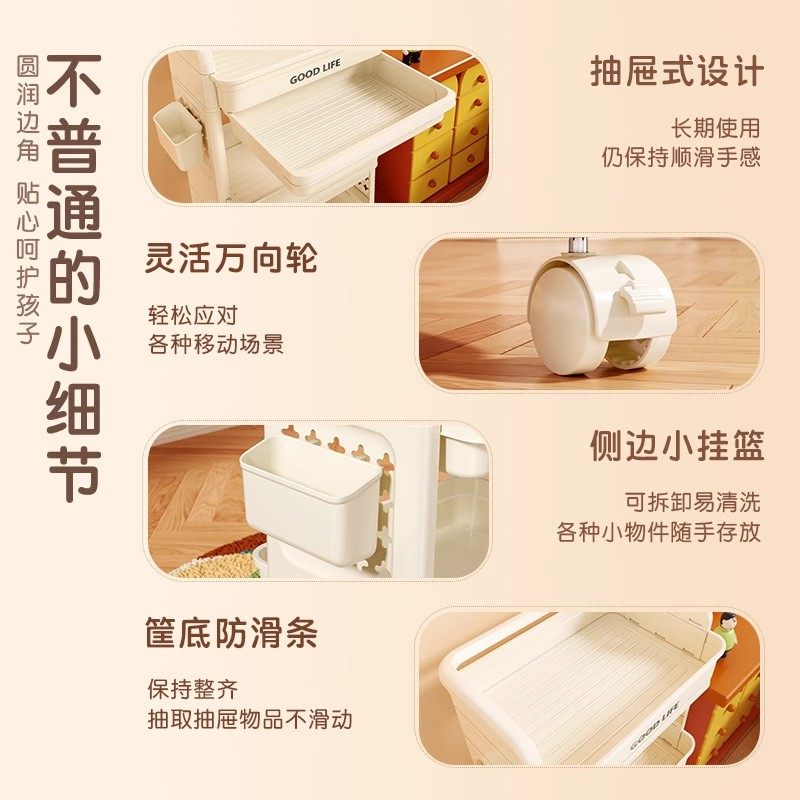 圆润边角 贴心呵护孩子

不普通的小细节

GOOD LIFE

抽屉式设计

长期使用
仍保持顺滑手感

灵活万向轮

轻松应对
各种移动场景

侧边小挂篮

可拆卸易清洗
各种小物件随手存放

筐底防滑条

保持整齐
抽取抽屉物品不滑动

GOOD LIFE