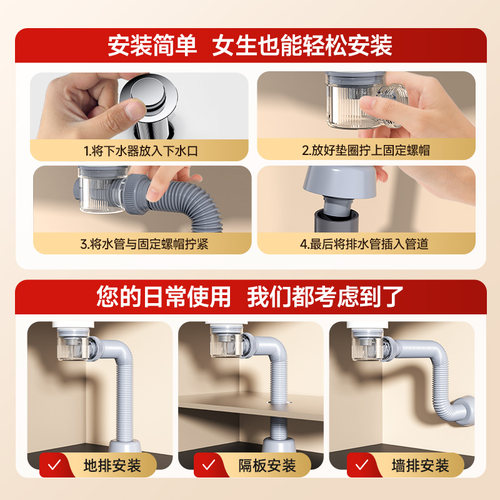 安装简单 女生也能轻松安装

1.将下水器放入下水口

2.放好垫圈拧上固定螺帽

3.将水管与固定螺帽拧紧

4.最后将排水管插入管道

您的日常使用 我们都考虑到了

地排安装

隔板安装

墙排安装