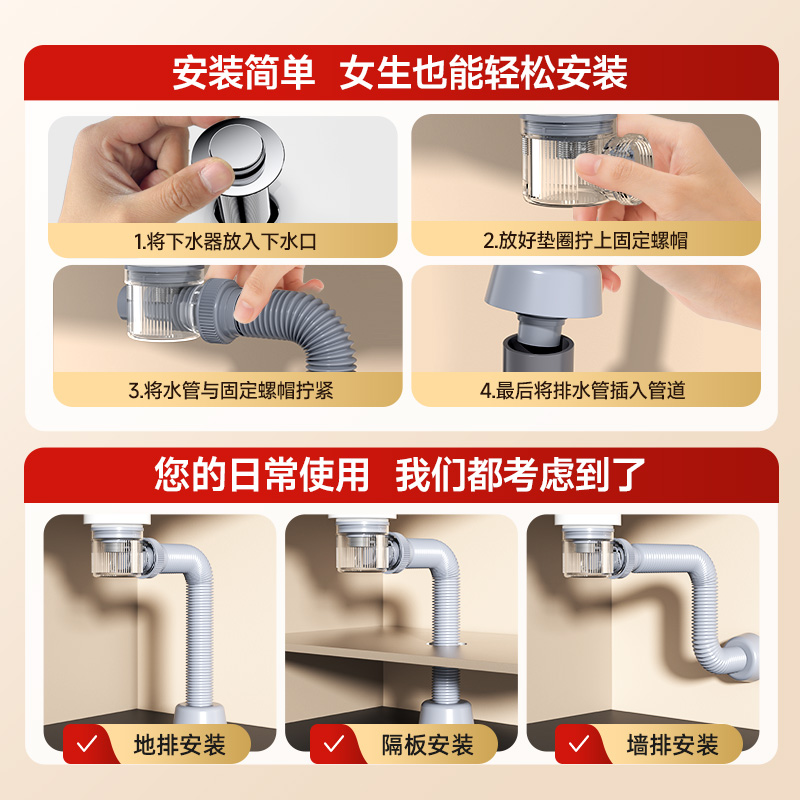 安装简单 女生也能轻松安装

1.将下水器放入下水口

2.放好垫圈拧上固定螺帽

3.将水管与固定螺帽拧紧

4.最后将排水管插入管道

您的日常使用 我们都考虑到了

地排安装

隔板安装

墙排安装