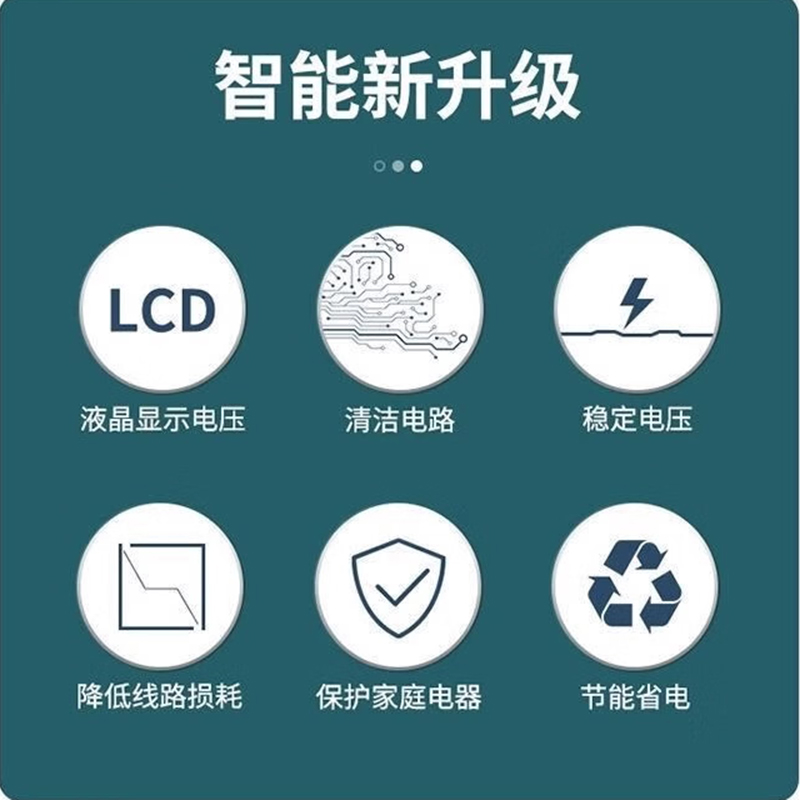 智能新升级

LCD

液晶显示电压

清洁电路

稳定电压

降低线路损耗

保护家庭电器

节能省电