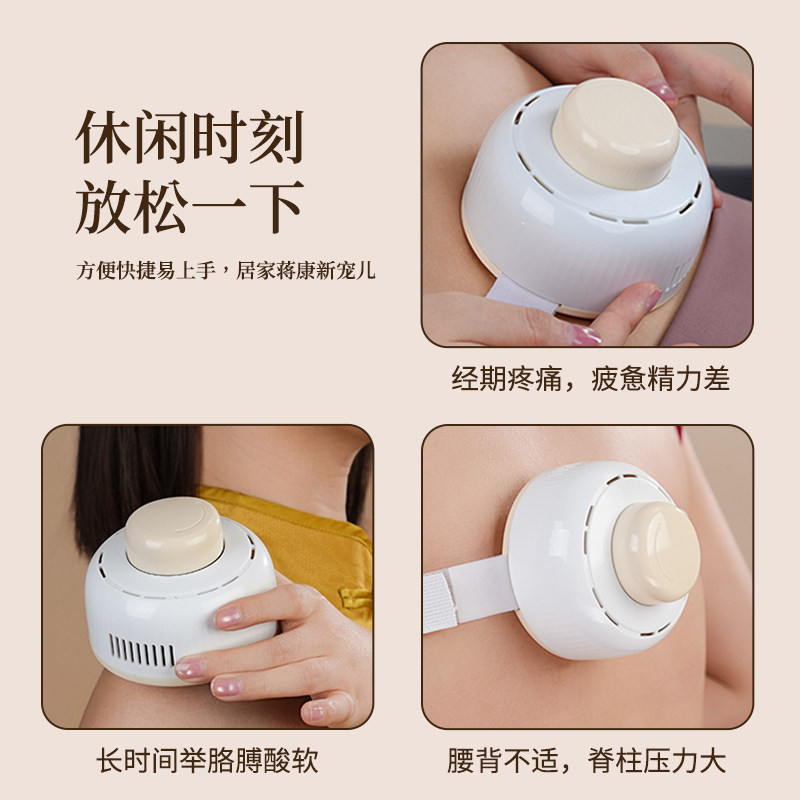 休闲时刻
放松一下

方便快捷易上手，居家蒋康新宠儿

经期疼痛，疲惫精力差

长时间举胳膊酸软

腰背不适，脊柱压力大