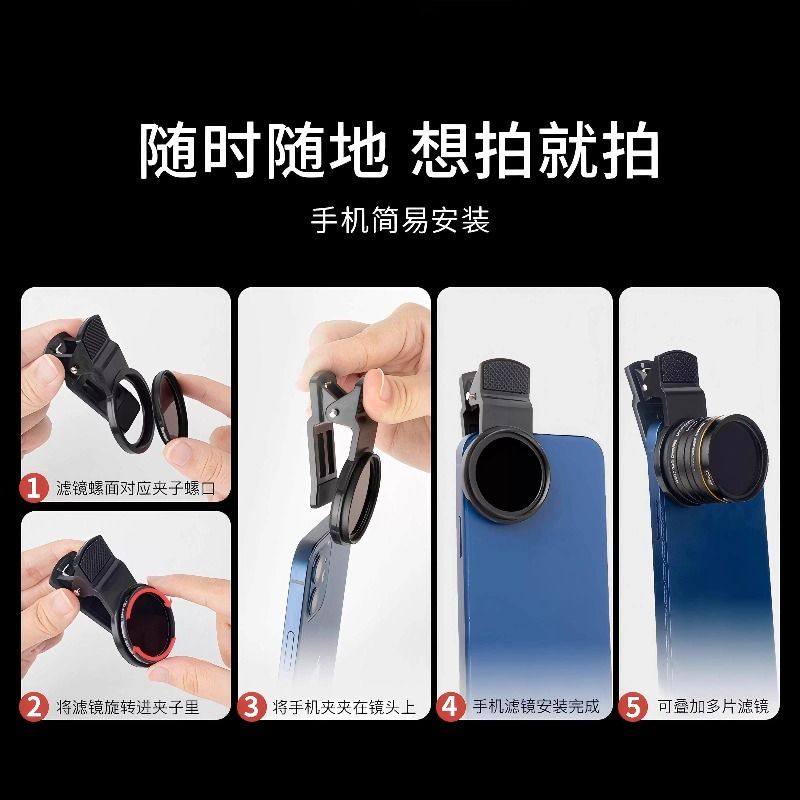 随时随地 想拍就拍

手机简易安装

1 滤镜螺面对应夹子螺口

2 将滤镜旋转进夹子里

3 将手机夹夹在镜头上

4 手机滤镜安装完成

5 可叠加多片滤镜