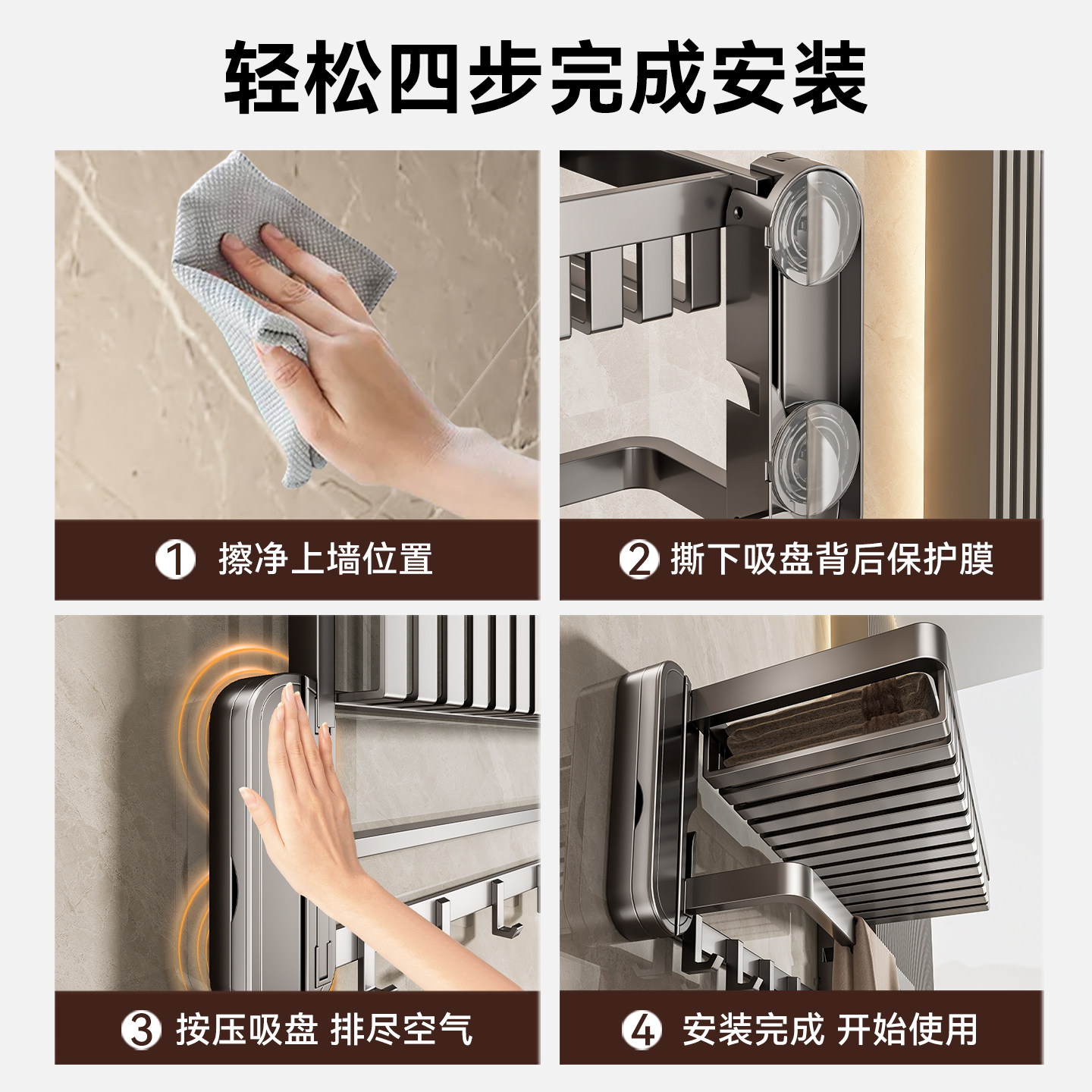 轻松四步完成安装

① 擦净上墙位置

② 撕下吸盘背后保护膜

③ 按压吸盘 排尽空气

④ 安装完成 开始使用