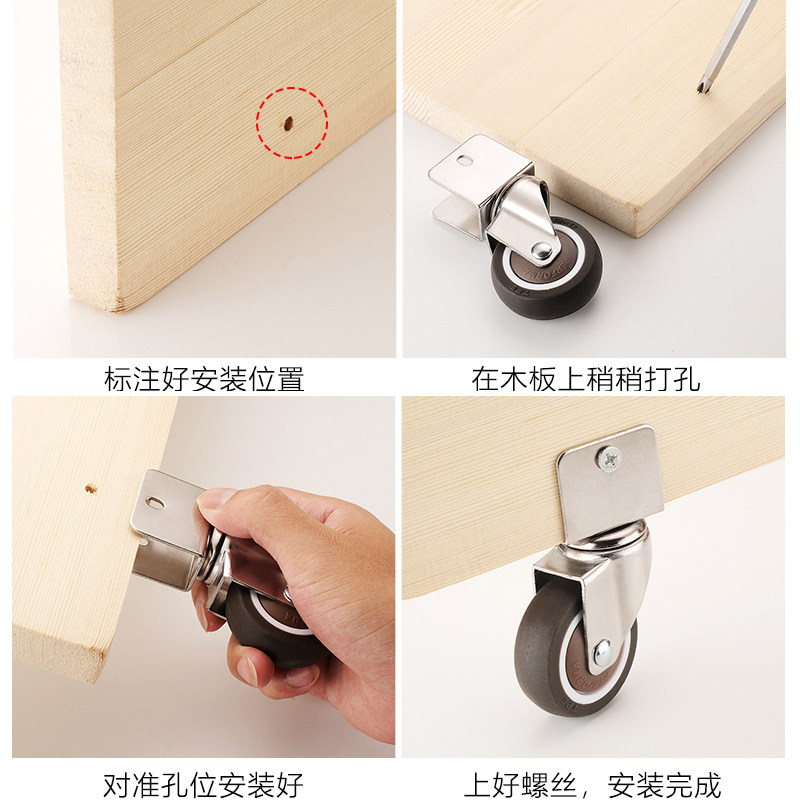 标注好安装位置

在木板上稍稍打孔

对准孔位安装好

上好螺丝，安装完成