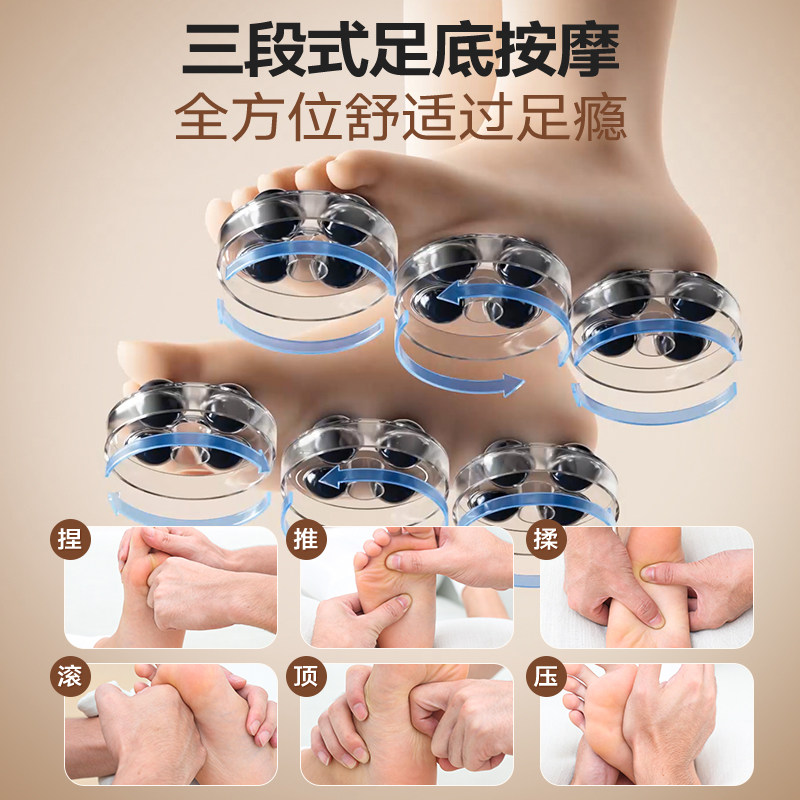 三段式足底按摩
全方位舒适过足瘾

捏
推
揉
滚
顶
压