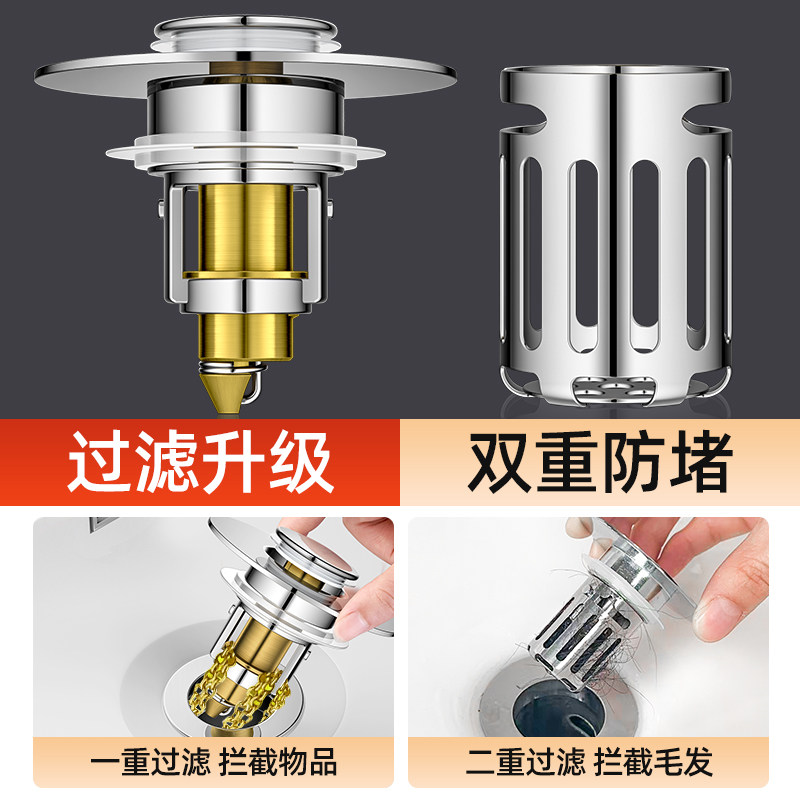 过滤升级

双重防堵

一重过滤 拦截物品

二重过滤 拦截毛发