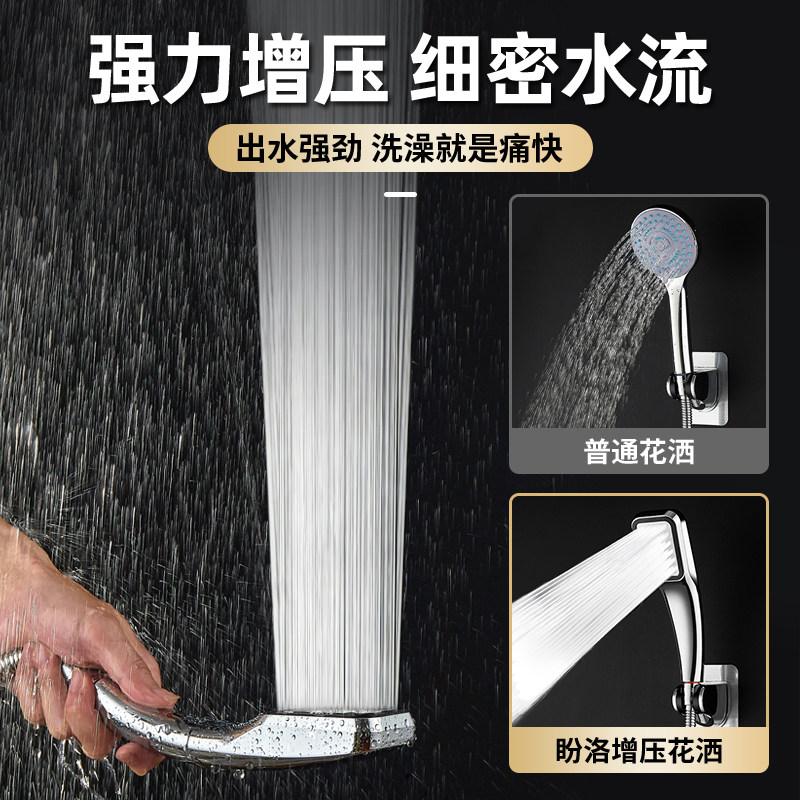 强力增压 细密水流

出水强劲 洗澡就是痛快

普通花洒

盼洛增压花洒