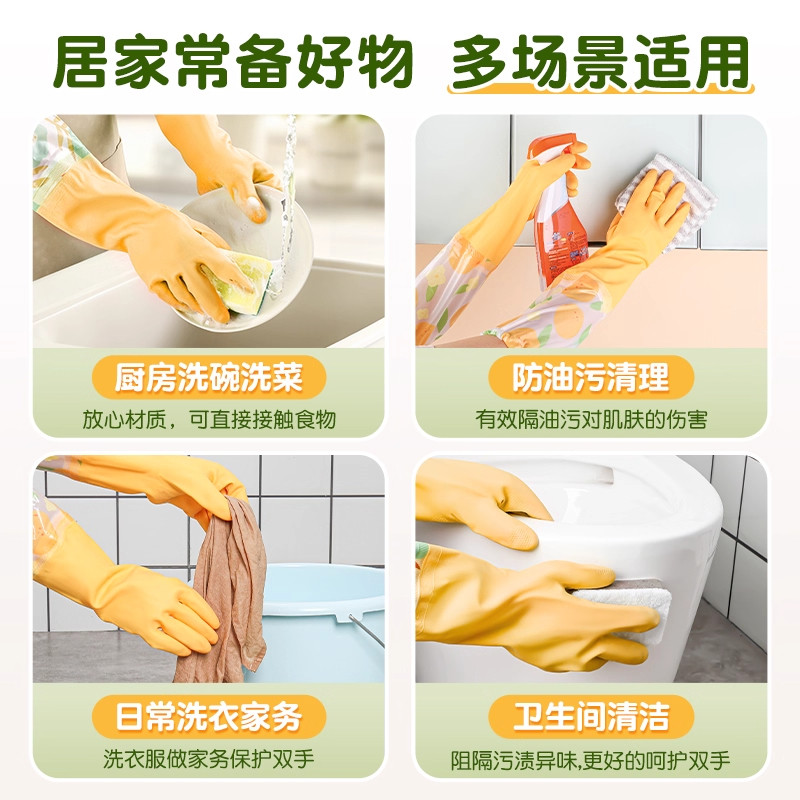 居家常备好物 多场景适用

厨房洗碗洗菜
放心材质，可直接接触食物

防油污清理
有效隔油污对肌肤的伤害

日常洗衣家务
洗衣服做家务保护双手

卫生间清洁
阻隔污渍异味,更好的呵护双手