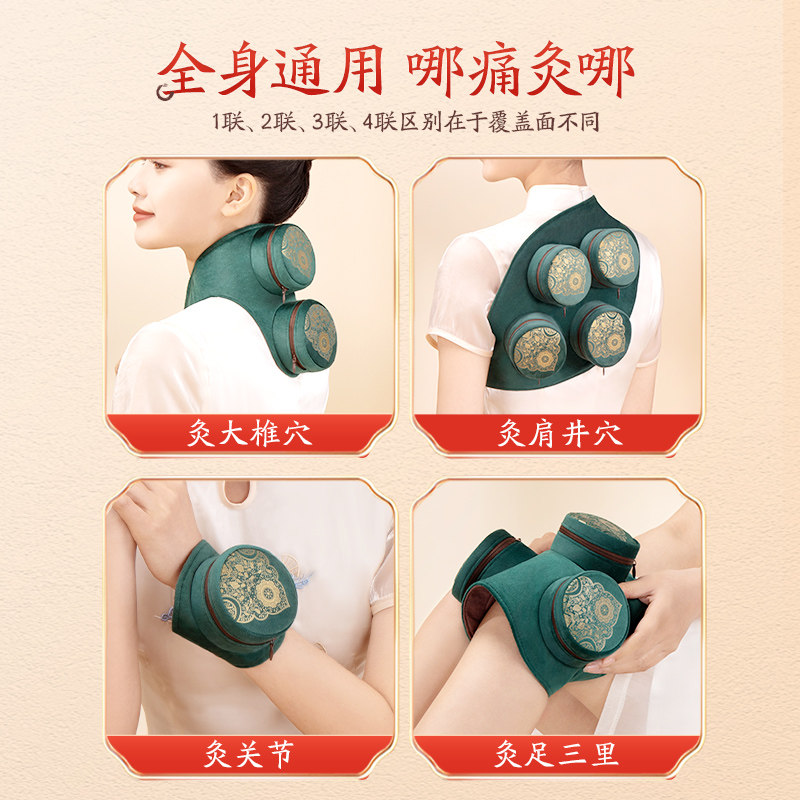 全身通用 哪痛灸哪

1联、2联、3联、4联区别在于覆盖面不同

灸大椎穴

灸肩井穴

灸关节

灸足三里