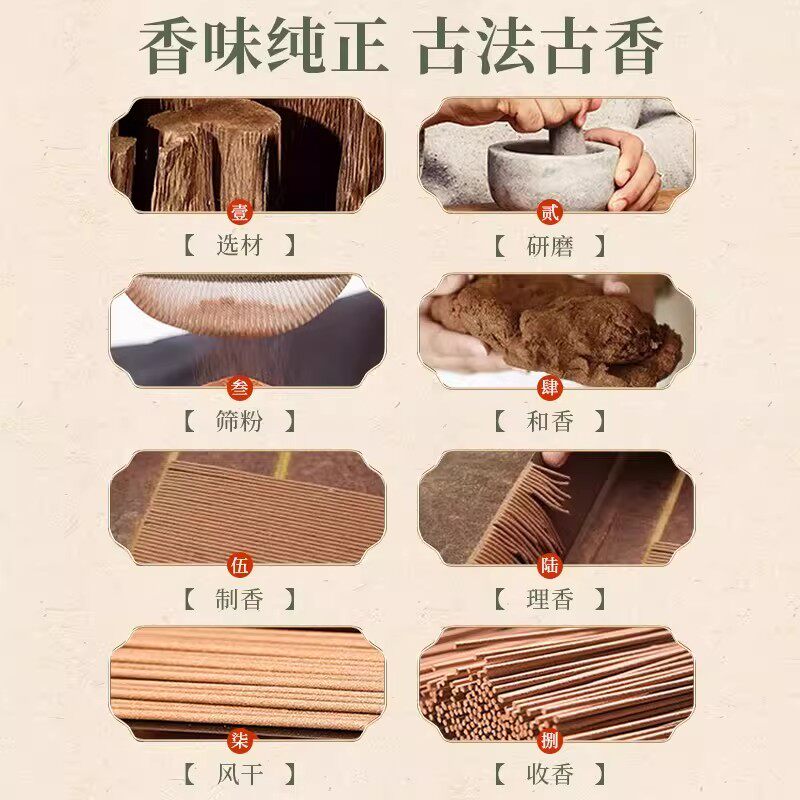 香味纯正 古法古香

壹
【 选材 】

贰
【 研磨 】

叁
【 筛粉 】

肆
【 和香 】

伍
【 制香 】

陆
【 理香 】

柒
【 风干 】

捌
【 收香 】