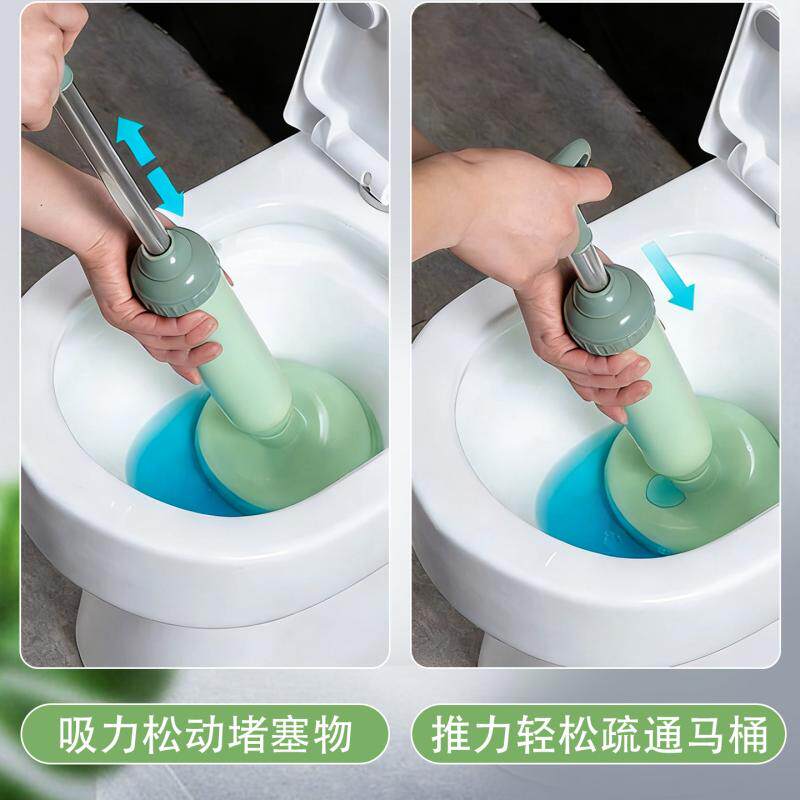 吸力松动堵塞物

推力轻松疏通马桶