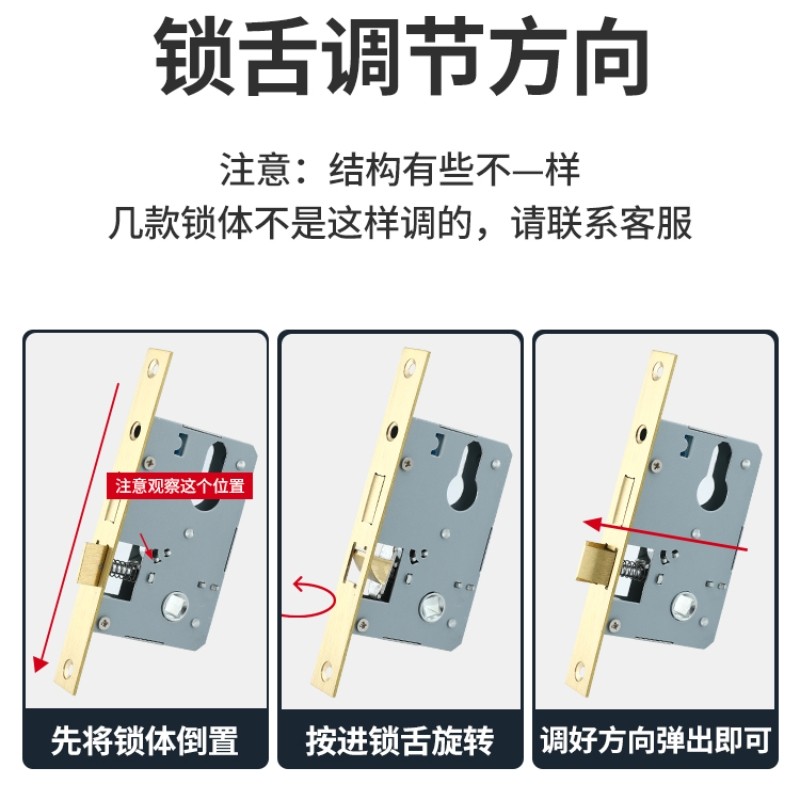 锁舌调节方向

注意：结构有些不一样
几款锁体不是这样调的，请联系客服

注意观察这个位置

先将锁体倒置

按进锁舌旋转

调好方向弹出即可