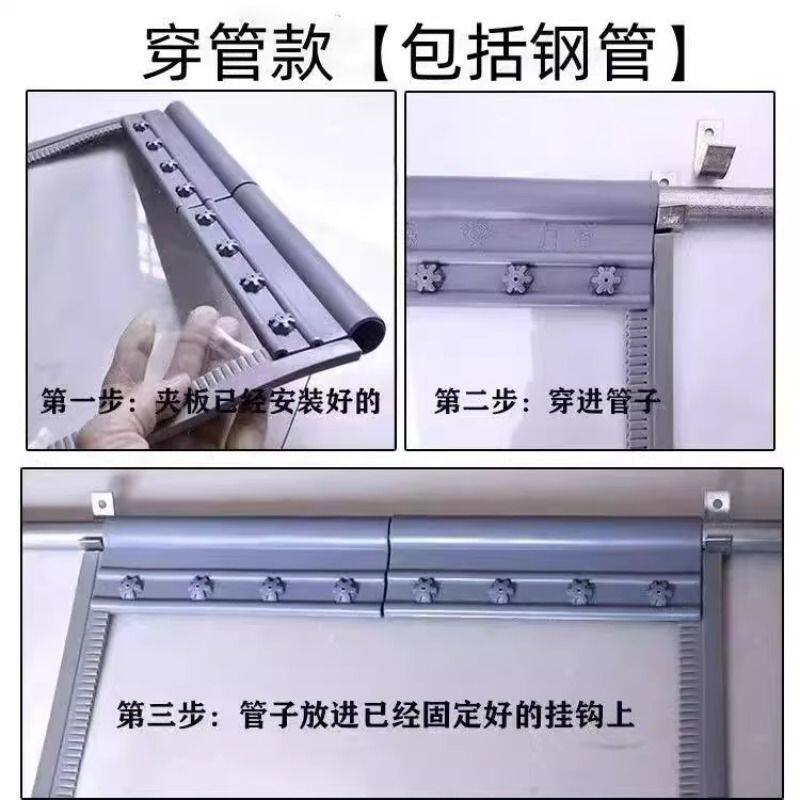 穿管款【包括钢管】

第一步：夹板已经安装好的

第二步：穿进管子

第三步：管子放进已经固定好的挂钩上