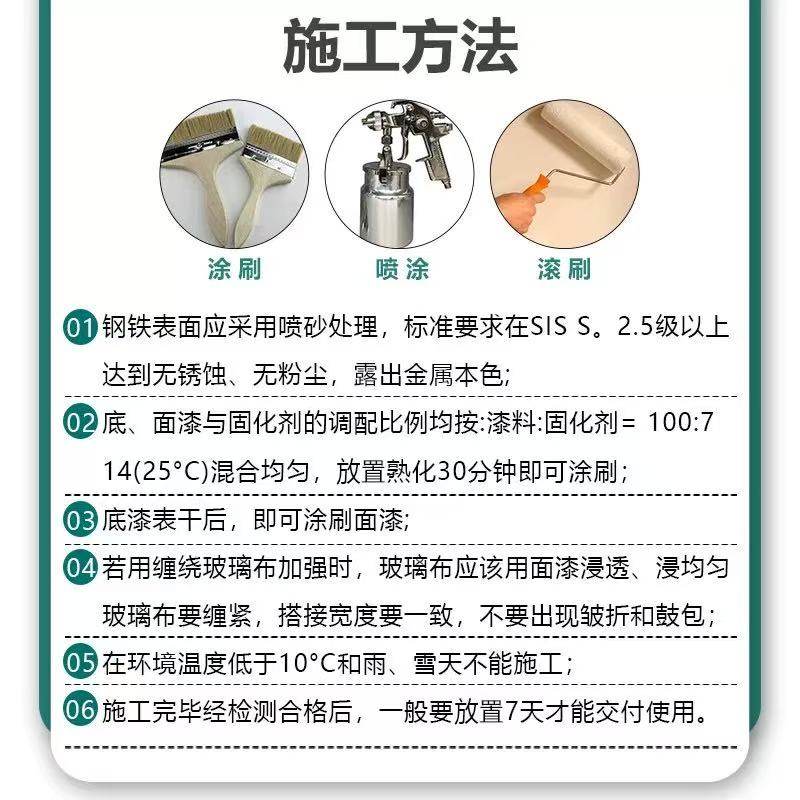 施工方法

涂刷

喷涂

滚刷

01 钢铁表面应采用喷砂处理，标准要求在SIS S。2.5级以上达到无锈蚀、无粉尘，露出金属本色;

02 底、面漆与固化剂的调配比例均按:漆料:固化剂= 100:7 14(25°C)混合均匀，放置熟化30分钟即可涂刷;

03 底漆表干后，即可涂刷面漆;

04 若用缠绕玻璃布加强时，玻璃布应该用面漆浸透、浸均匀玻璃布要缠紧，搭接宽度要一致，不要出现皱折和鼓包;

05 在环境温度低于10°C和雨、雪天不能施工;

06 施工完毕经检测合格后，一般要放置7天才能交付使用。