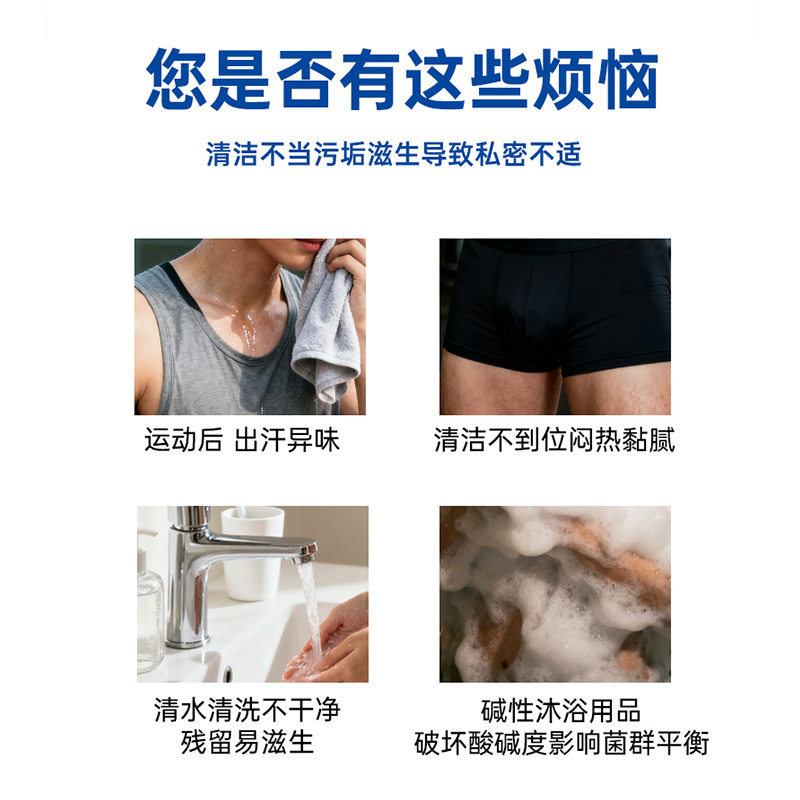 您是否有这些烦恼

清洁不当污垢滋生导致私密不适

运动后 出汗异味

清洁不到位闷热黏腻

清水清洗不干净
残留易滋生

碱性沐浴用品
破坏酸碱度影响菌群平衡