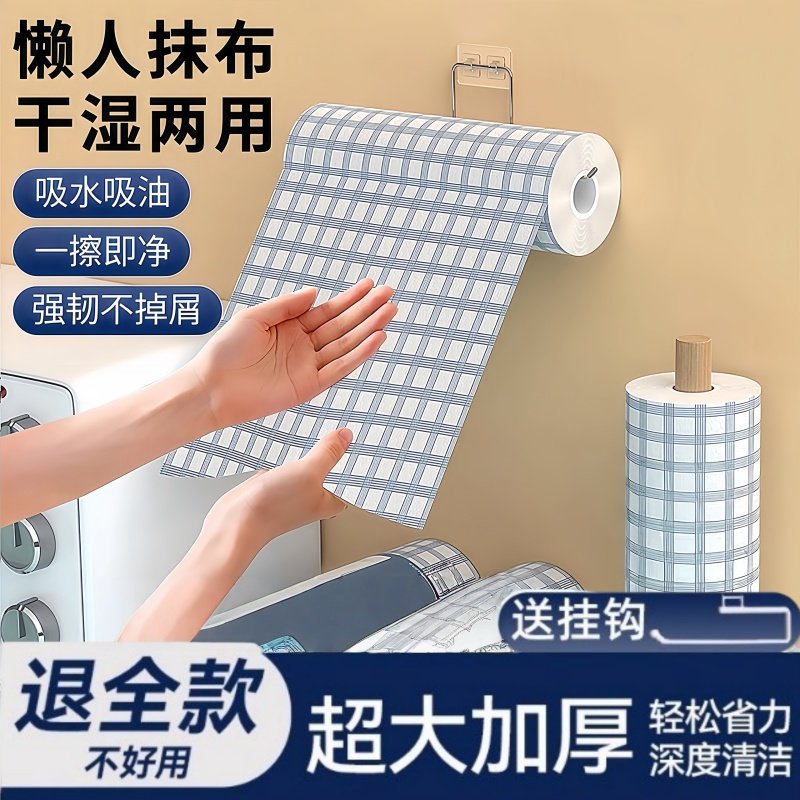 懒人抹布
干湿两用

吸水吸油

一擦即净

强韧不掉屑

送挂钩

退全款
不好用

超大加厚

轻松省力
深度清洁