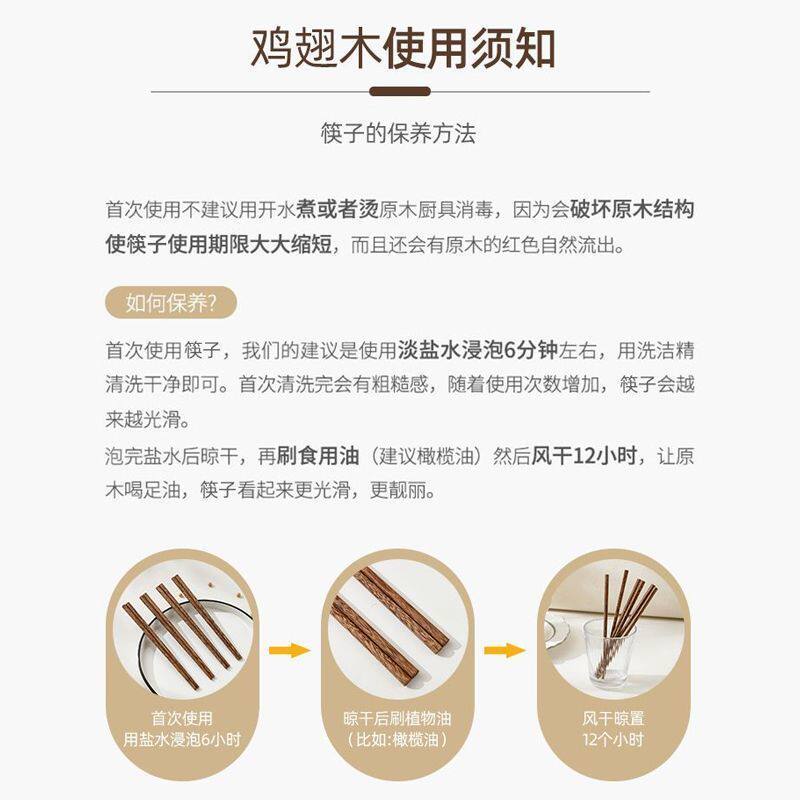 鸡翅木使用须知

筷子的保养方法

首次使用不建议用开水煮或者烫原木厨具消毒，因为会破坏原木结构使筷子使用期限大大缩短，而且还会有原木的红色自然流出。

如何保养?

首次使用筷子，我们的建议是使用淡盐水浸泡6分钟左右，用洗洁精清洗干净即可。首次清洗完会有粗糙感，随着使用次数增加，筷子会越来越光滑。
泡完盐水后晾干，再刷食用油（建议橄榄油）然后风干12小时，让原木喝足油，筷子看起来更光滑，更靓丽。

首次使用
用盐水浸泡6小时

晾干后刷植物油
（比如:橄榄油）

风干晾置
12个小时