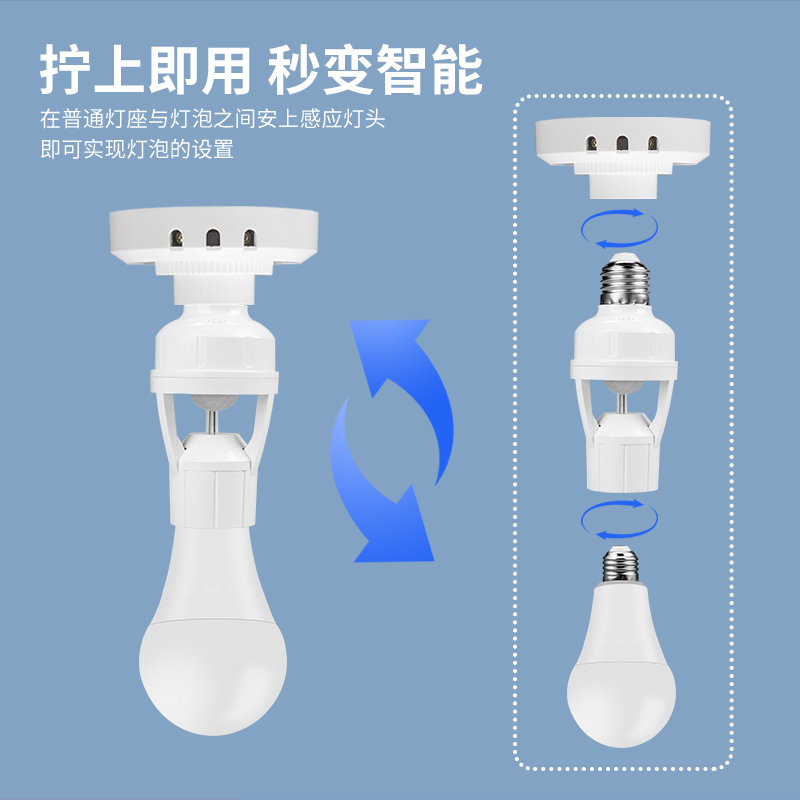 拧上即用 秒变智能

在普通灯座与灯泡之间安上感应灯头
即可实现灯泡的设置