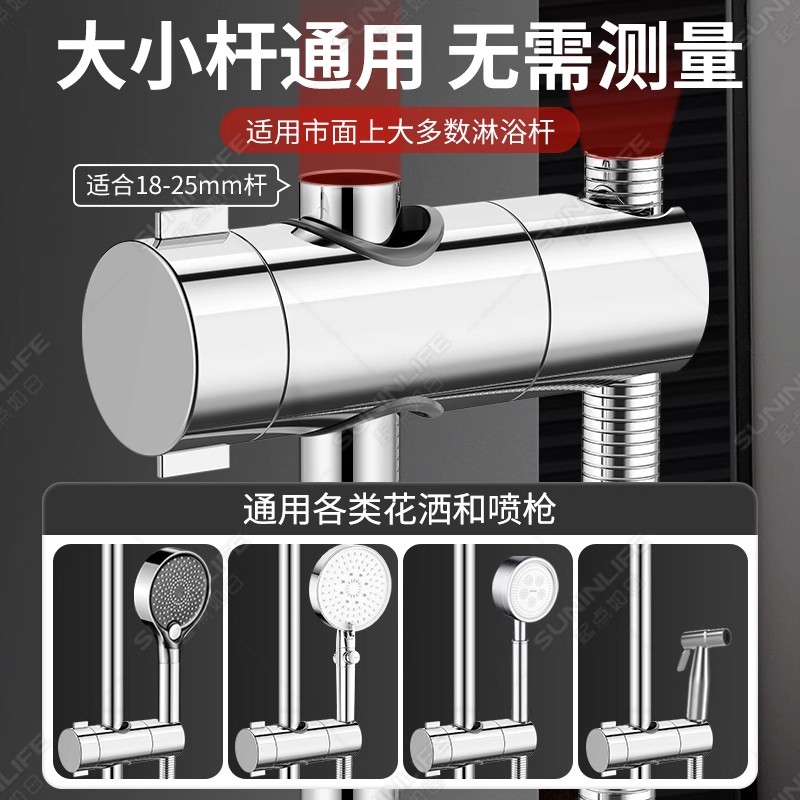 大小杆通用 无需测量

适用市面上大多数淋浴杆

适合18-25mm杆

通用各类花洒和喷枪

SUNINLIFE