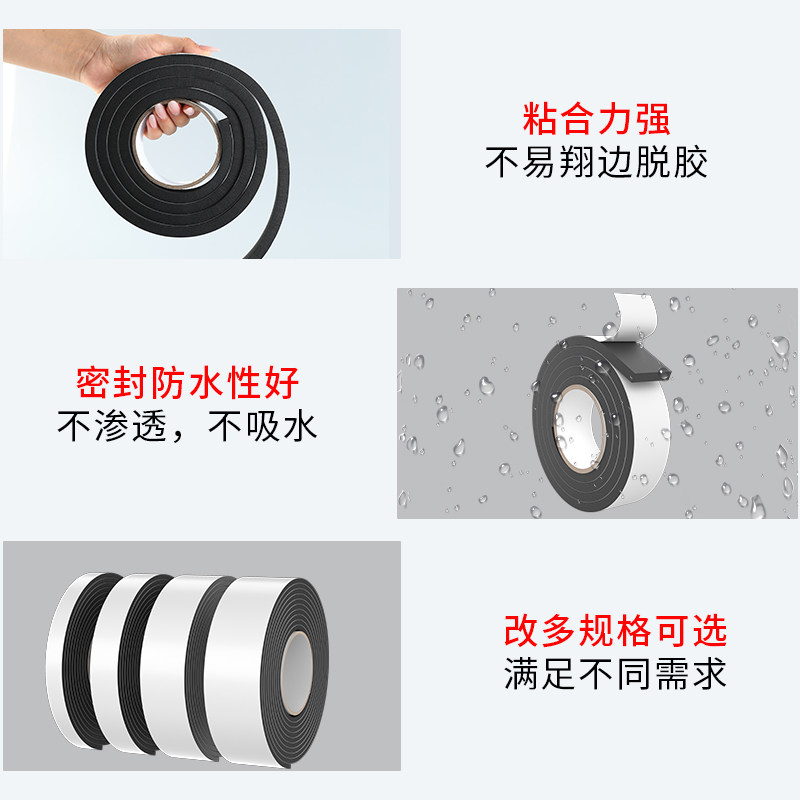 粘合力强
不易翔边脱胶

密封防水性好
不渗透，不吸水

改多规格可选
满足不同需求