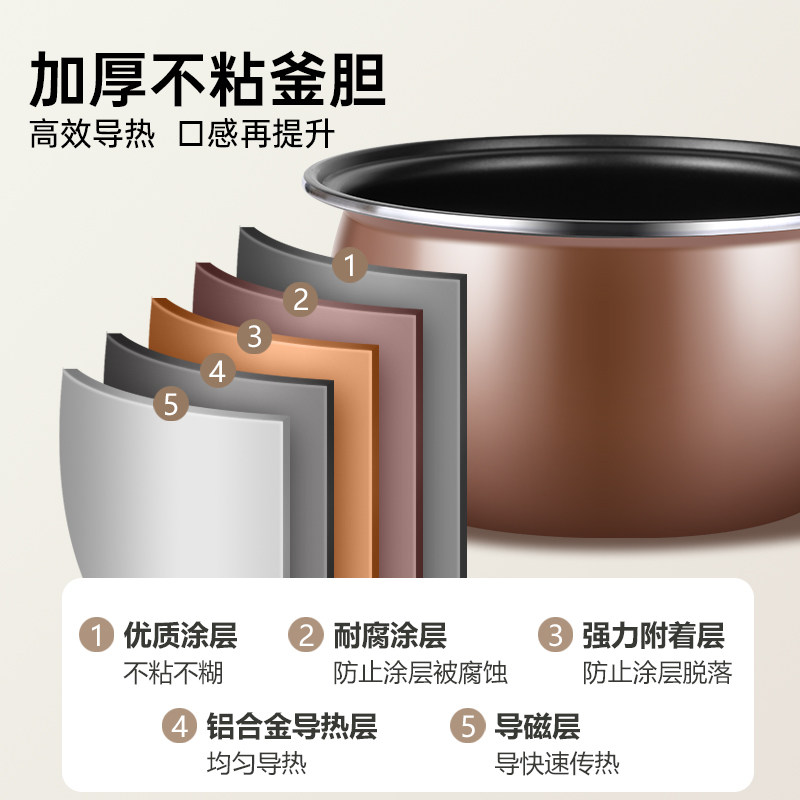 加厚不粘釜胆
高效导热 口感再提升

1
2
3
4
5

1 优质涂层
不粘不糊

2 耐腐涂层
防止涂层被腐蚀

3 强力附着层
防止涂层脱落

4 铝合金导热层
均匀导热

5 导磁层
导快速传热