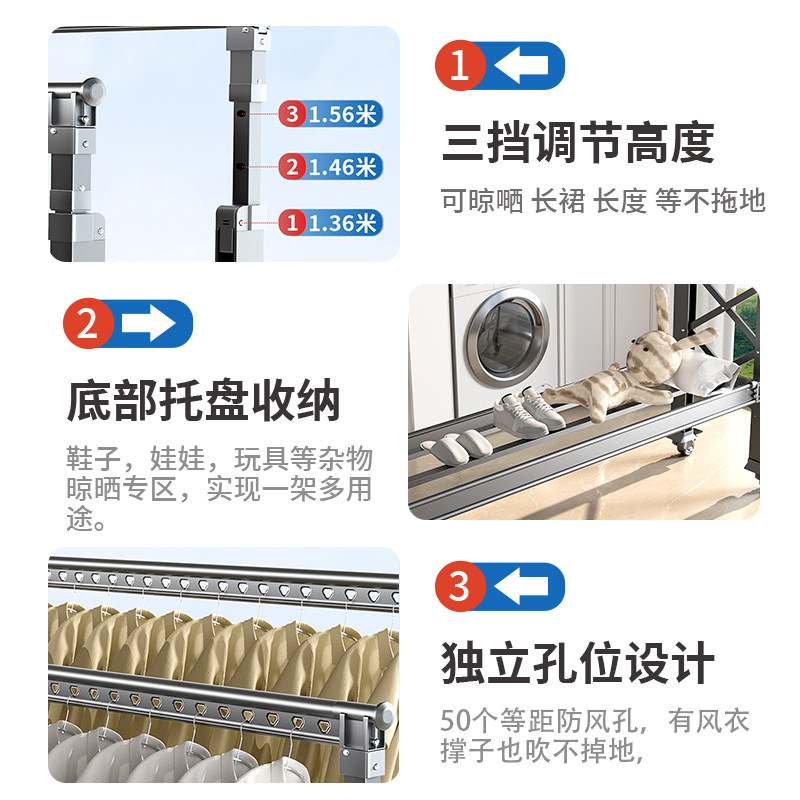 3 1.56米
2 1.46米
1 1.36米

1

三挡调节高度

可晾晒 长裙 长度 等不拖地

2

底部托盘收纳

鞋子，娃娃，玩具等杂物晾晒专区，实现一架多用途。

3

独立孔位设计

50个等距防风孔，有风衣撑子也吹不掉地，