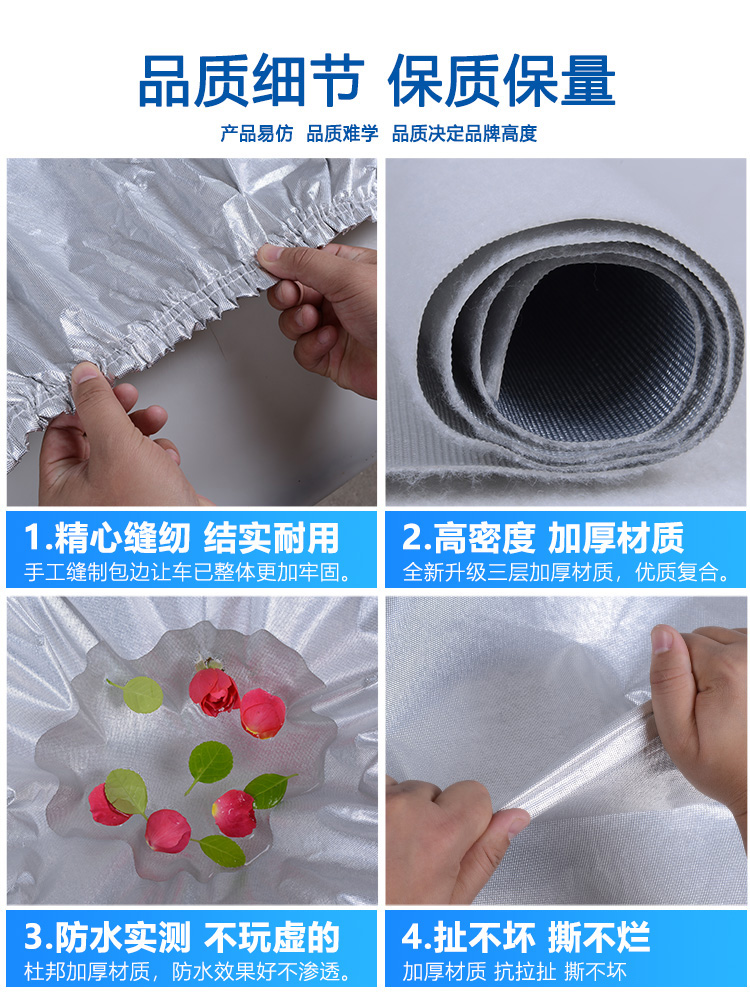 品质细节 保质保量

产品易仿 品质难学 品质决定品牌高度

1.精心缝纫 结实耐用
手工缝制包边让车已整体更加牢固。

2.高密度 加厚材质
全新升级三层加厚材质，优质复合。

3.防水实测 不玩虚的
杜邦加厚材质，防水效果好不渗透。

4.扯不坏 撕不烂
加厚材质 抗拉扯 撕不坏