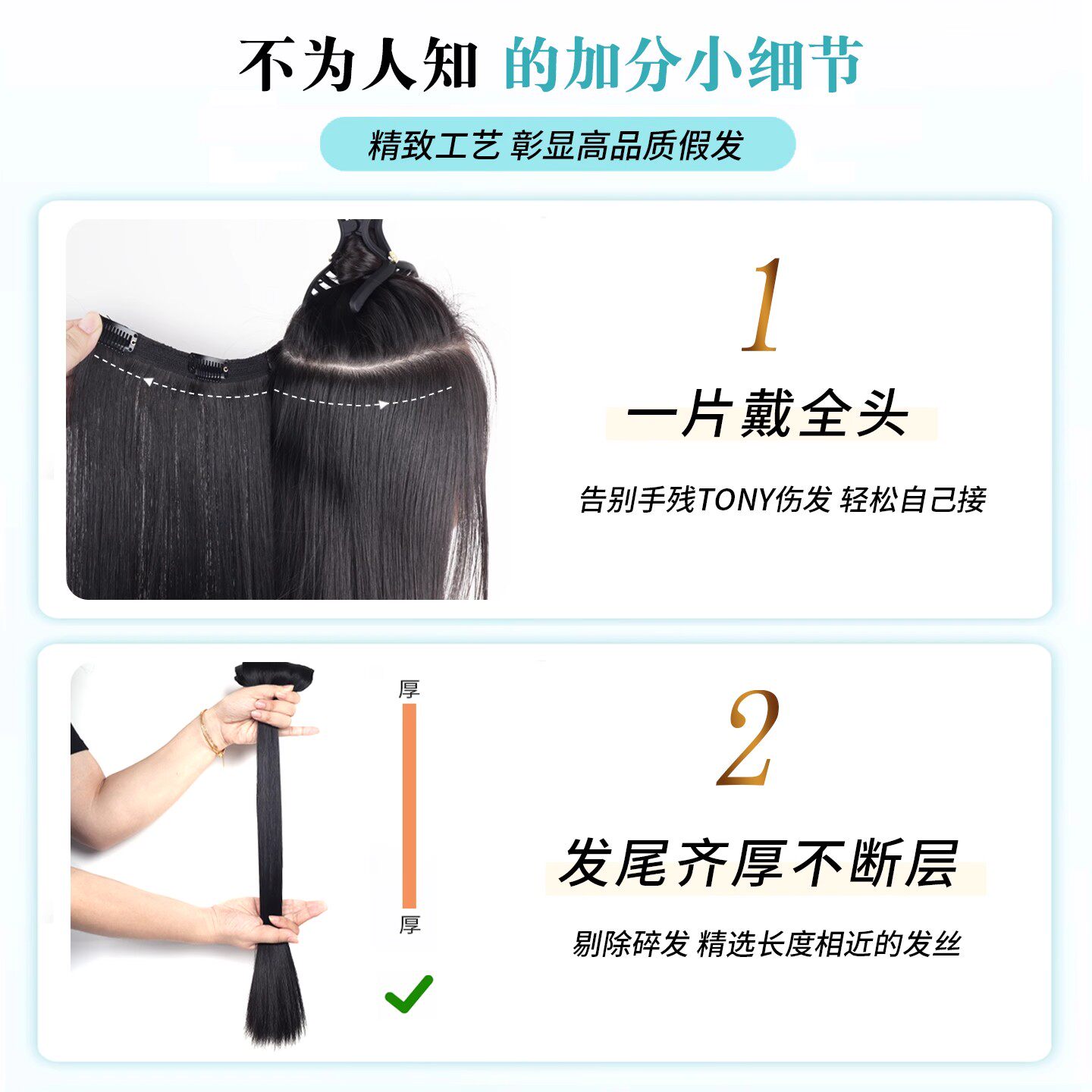 不为人知 的加分小细节

精致工艺 彰显高品质假发

1

一片戴全头

告别手残TONY伤发 轻松自己接

厚

厚

2

发尾齐厚不断层

剔除碎发 精选长度相近的发丝