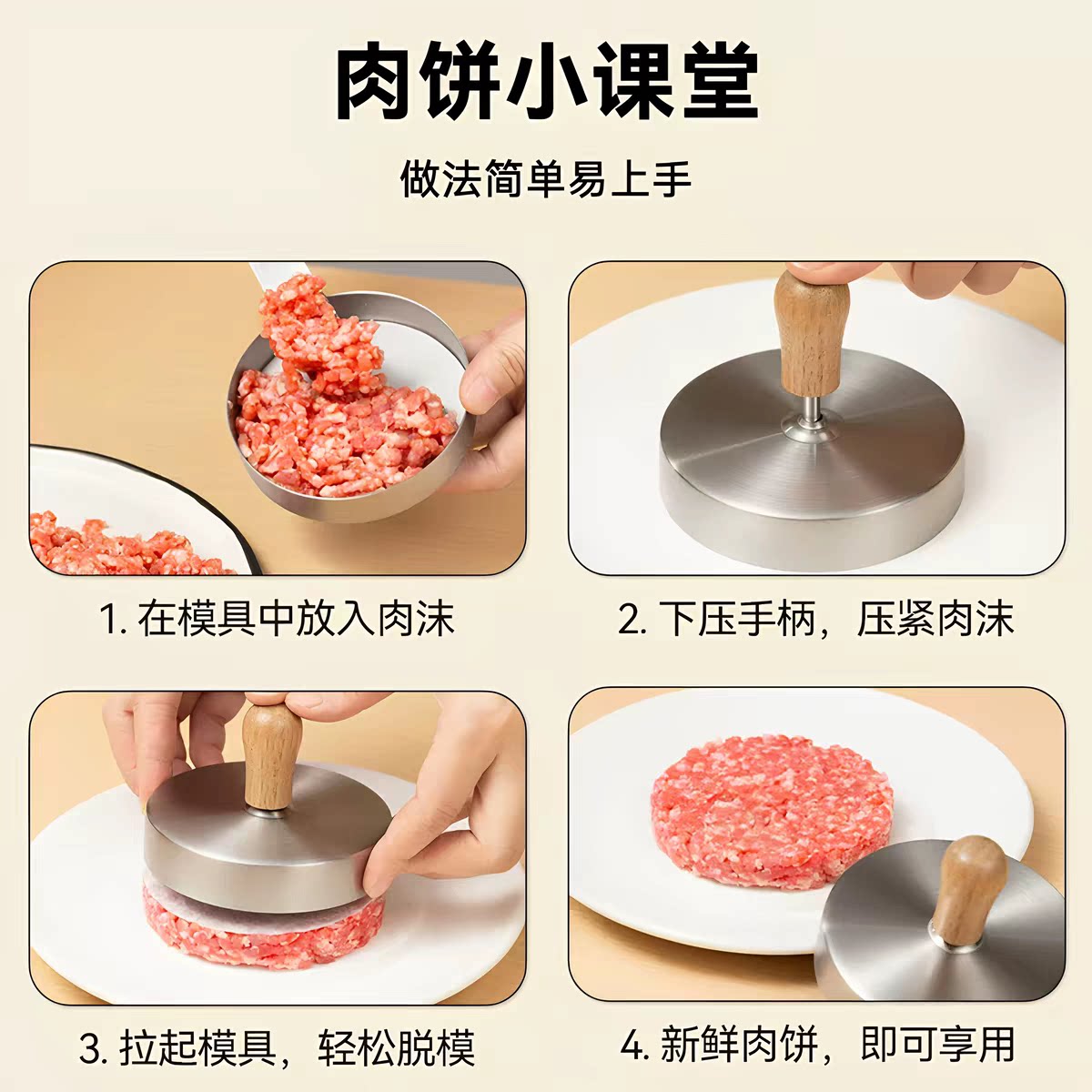 肉饼小课堂

做法简单易上手

1.在模具中放入肉沫

2.下压手柄，压紧肉沫

3.拉起模具，轻松脱模

4.新鲜肉饼，即可享用