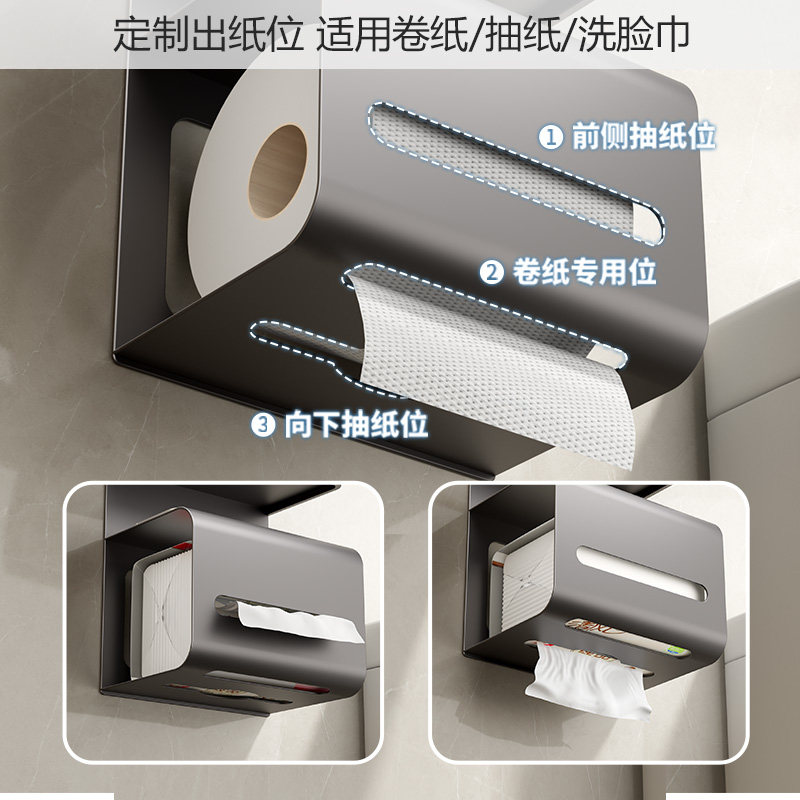 定制出纸位 适用卷纸/抽纸/洗脸巾

① 前侧抽纸位

② 卷纸专用位

③ 向下抽纸位