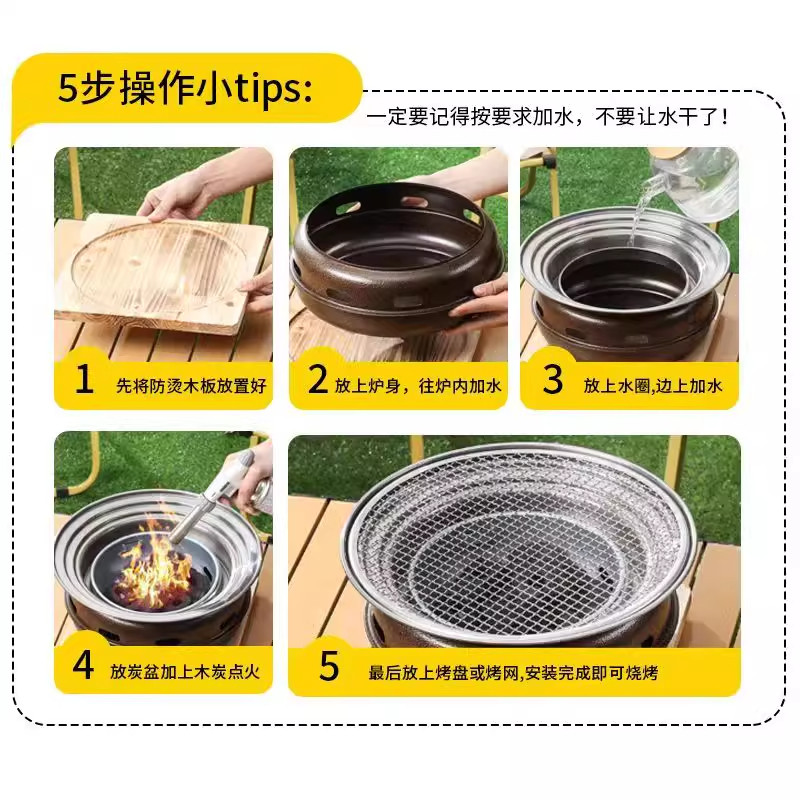 5步操作小tips:

一定要记得按要求加水，不要让水干了！

1 先将防烫木板放置好

2 放上炉身，往炉内加水

3 放上水圈,边上加水

4 放炭盆加上木炭点火

5 最后放上烤盘或烤网,安装完成即可烧烤